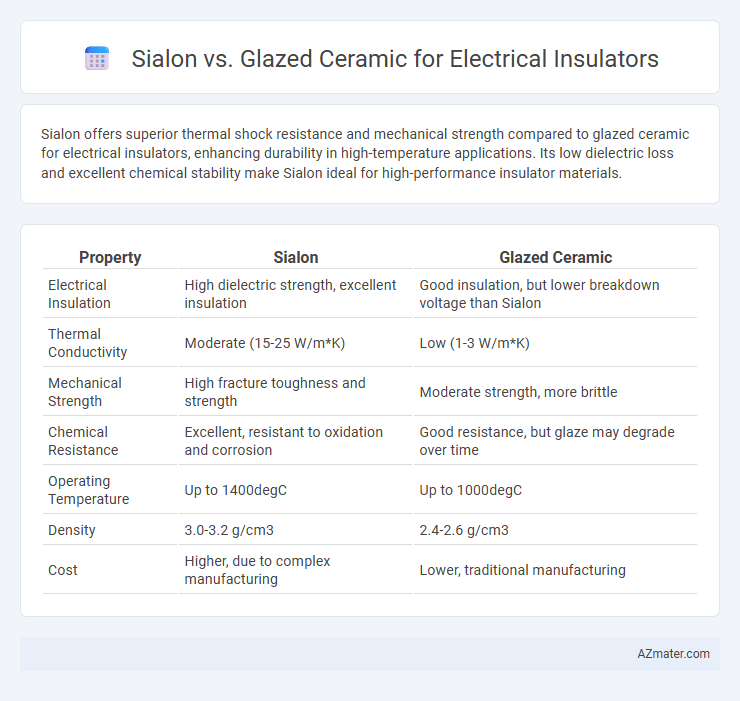 Sialon vs. Glazed Ceramic for Electrical Insulators

Sialon offers superior thermal shock resistance and mechanical strength compared to glazed ceramic for electrical insulators, enhancing durability in high-temperature applications. Its low dielectric loss and excellent chemical stability make Sialon ideal for high-performance insulator materials.

| Property | Sialon | Glazed Ceramic |
|---|---|---|
| Electrical Insulation | High dielectric strength, excellent insulation | Good insulation, but lower breakdown voltage than Sialon |
| Thermal Conductivity | Moderate (15-25 W/m*K) | Low (1-3 W/m*K) |
| Mechanical Strength | High fracture toughness and strength | Moderate strength, more brittle |
| Chemical Resistance | Excellent, resistant to oxidation and corrosion | Good resistance, but glaze may degrade over time |
| Operating Temperature | Up to 1400degC | Up to 1000degC |
| Density | 3.0-3.2 g/cm3 | 2.4-2.6 g/cm3 |
| Cost | Higher, due to complex manufacturing | Lower, traditional manufacturing |

AZmater.com