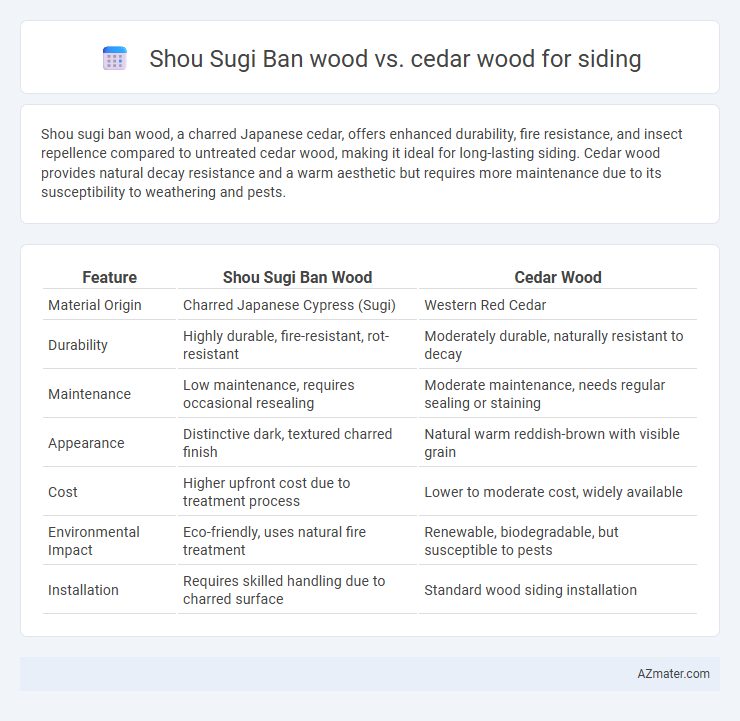 Shou Sugi Ban wood vs. cedar wood for siding

Shou sugi ban wood, a charred Japanese cedar, offers enhanced durability, fire resistance, and insect repellence compared to untreated cedar wood, making it ideal for long-lasting siding. Cedar wood provides natural decay resistance and a warm aesthetic but requires more maintenance due to its susceptibility to weathering and pests.

| Feature | Shou Sugi Ban Wood | Cedar Wood |
|---|---|---|
| Material Origin | Charred Japanese Cypress (Sugi) | Western Red Cedar |
| Durability | Highly durable, fire-resistant, rot-resistant | Moderately durable, naturally resistant to decay |
| Maintenance | Low maintenance, requires occasional resealing | Moderate maintenance, needs regular sealing or staining |
| Appearance | Distinctive dark, textured charred finish | Natural warm reddish-brown with visible grain |
| Cost | Higher upfront cost due to treatment process | Lower to moderate cost, widely available |
| Environmental Impact | Eco-friendly, uses natural fire treatment | Renewable, biodegradable, but susceptible to pests |
| Installation | Requires skilled handling due to charred surface | Standard wood siding installation |

AZmater.com