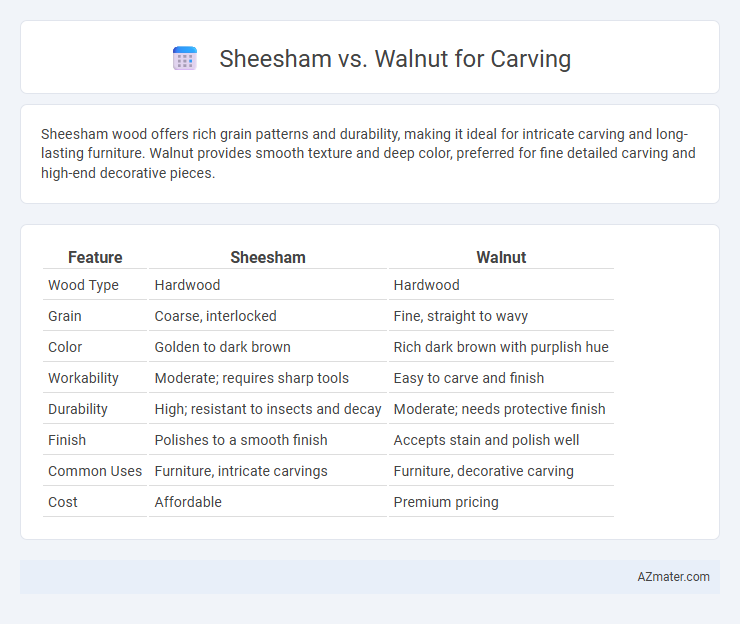 Sheesham vs. Walnut for Carving

Sheesham wood offers rich grain patterns and durability, making it ideal for intricate carving and long-lasting furniture. Walnut provides smooth texture and deep color, preferred for fine detailed carving and high-end decorative pieces.

| Feature | Sheesham | Walnut |
|---|---|---|
| Wood Type | Hardwood | Hardwood |
| Grain | Coarse, interlocked | Fine, straight to wavy |
| Color | Golden to dark brown | Rich dark brown with purplish hue |
| Workability | Moderate; requires sharp tools | Easy to carve and finish |
| Durability | High; resistant to insects and decay | Moderate; needs protective finish |
| Finish | Polishes to a smooth finish | Accepts stain and polish well |
| Common Uses | Furniture, intricate carvings | Furniture, decorative carving |
| Cost | Affordable | Premium pricing |

AZmater.com