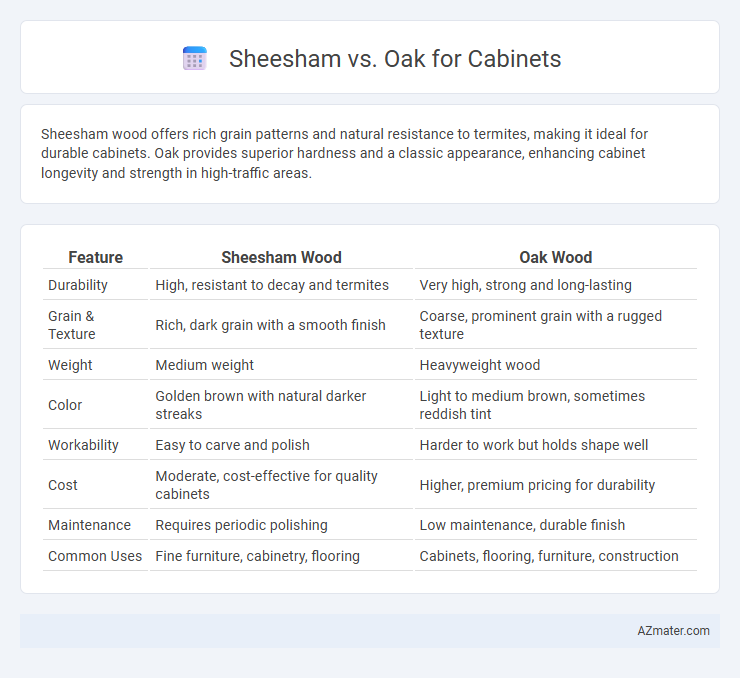 Sheesham vs. Oak for Cabinets

Sheesham wood offers rich grain patterns and natural resistance to termites, making it ideal for durable cabinets. Oak provides superior hardness and a classic appearance, enhancing cabinet longevity and strength in high-traffic areas.

| Feature | Sheesham Wood | Oak Wood |
|---|---|---|
| Durability | High, resistant to decay and termites | Very high, strong and long-lasting |
| Grain & Texture | Rich, dark grain with a smooth finish | Coarse, prominent grain with a rugged texture |
| Weight | Medium weight | Heavyweight wood |
| Color | Golden brown with natural darker streaks | Light to medium brown, sometimes reddish tint |
| Workability | Easy to carve and polish | Harder to work but holds shape well |
| Cost | Moderate, cost-effective for quality cabinets | Higher, premium pricing for durability |
| Maintenance | Requires periodic polishing | Low maintenance, durable finish |
| Common Uses | Fine furniture, cabinetry, flooring | Cabinets, flooring, furniture, construction |

AZmater.com