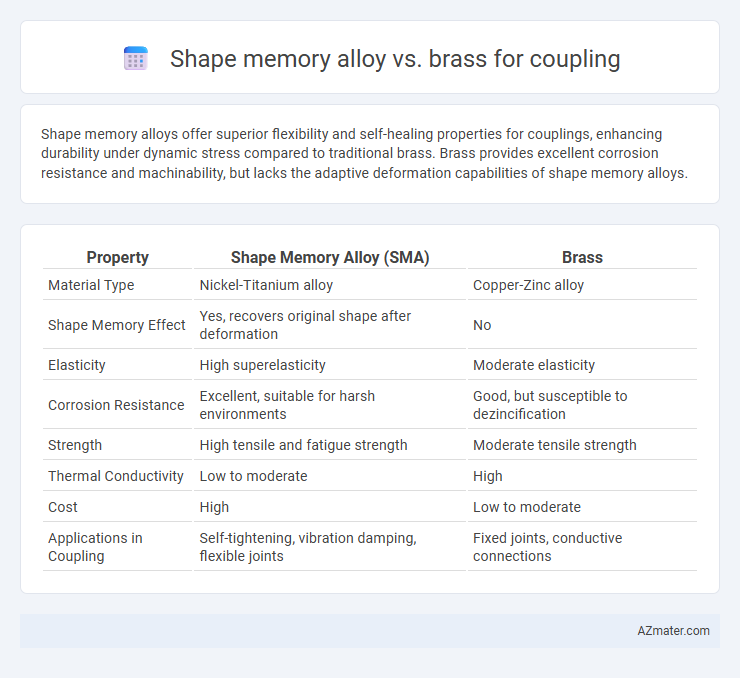 Shape memory alloy vs. brass for coupling

Shape memory alloys offer superior flexibility and self-healing properties for couplings, enhancing durability under dynamic stress compared to traditional brass. Brass provides excellent corrosion resistance and machinability, but lacks the adaptive deformation capabilities of shape memory alloys.

| Property | Shape Memory Alloy (SMA) | Brass |
|---|---|---|
| Material Type | Nickel-Titanium alloy | Copper-Zinc alloy |
| Shape Memory Effect | Yes, recovers original shape after deformation | No |
| Elasticity | High superelasticity | Moderate elasticity |
| Corrosion Resistance | Excellent, suitable for harsh environments | Good, but susceptible to dezincification |
| Strength | High tensile and fatigue strength | Moderate tensile strength |
| Thermal Conductivity | Low to moderate | High |
| Cost | High | Low to moderate |
| Applications in Coupling | Self-tightening, vibration damping, flexible joints | Fixed joints, conductive connections |

AZmater.com