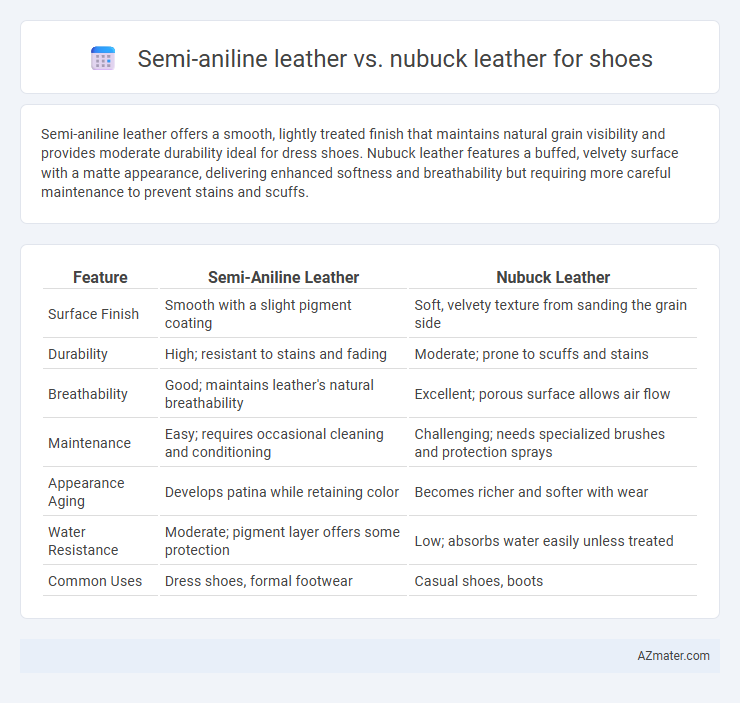 Semi-aniline leather vs. nubuck leather for shoes

Semi-aniline leather offers a smooth, lightly treated finish that maintains natural grain visibility and provides moderate durability ideal for dress shoes. Nubuck leather features a buffed, velvety surface with a matte appearance, delivering enhanced softness and breathability but requiring more careful maintenance to prevent stains and scuffs.

| Feature | Semi-Aniline Leather | Nubuck Leather |
|---|---|---|
| Surface Finish | Smooth with a slight pigment coating | Soft, velvety texture from sanding the grain side |
| Durability | High; resistant to stains and fading | Moderate; prone to scuffs and stains |
| Breathability | Good; maintains leather's natural breathability | Excellent; porous surface allows air flow |
| Maintenance | Easy; requires occasional cleaning and conditioning | Challenging; needs specialized brushes and protection sprays |
| Appearance Aging | Develops patina while retaining color | Becomes richer and softer with wear |
| Water Resistance | Moderate; pigment layer offers some protection | Low; absorbs water easily unless treated |
| Common Uses | Dress shoes, formal footwear | Casual shoes, boots |

AZmater.com