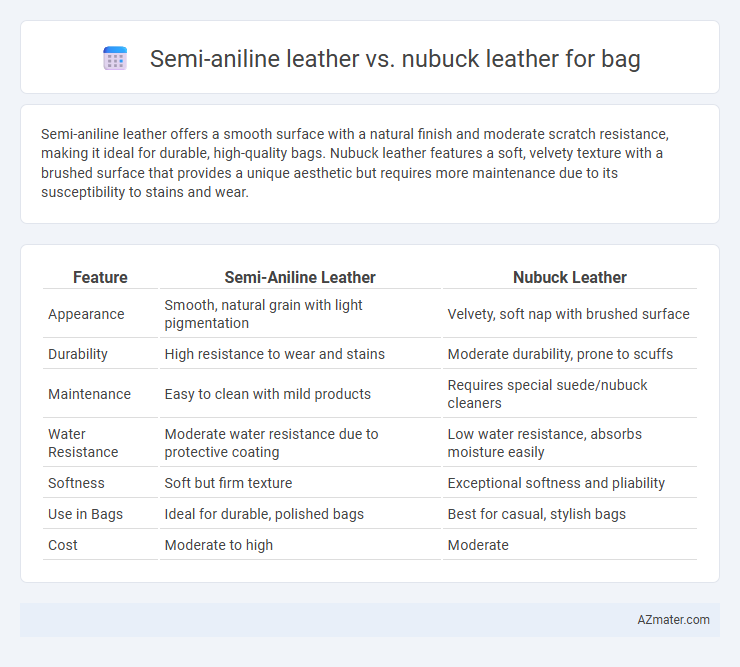 Semi-aniline leather vs. nubuck leather for bag

Semi-aniline leather offers a smooth surface with a natural finish and moderate scratch resistance, making it ideal for durable, high-quality bags. Nubuck leather features a soft, velvety texture with a brushed surface that provides a unique aesthetic but requires more maintenance due to its susceptibility to stains and wear.

| Feature | Semi-Aniline Leather | Nubuck Leather |
|---|---|---|
| Appearance | Smooth, natural grain with light pigmentation | Velvety, soft nap with brushed surface |
| Durability | High resistance to wear and stains | Moderate durability, prone to scuffs |
| Maintenance | Easy to clean with mild products | Requires special suede/nubuck cleaners |
| Water Resistance | Moderate water resistance due to protective coating | Low water resistance, absorbs moisture easily |
| Softness | Soft but firm texture | Exceptional softness and pliability |
| Use in Bags | Ideal for durable, polished bags | Best for casual, stylish bags |
| Cost | Moderate to high | Moderate |

AZmater.com