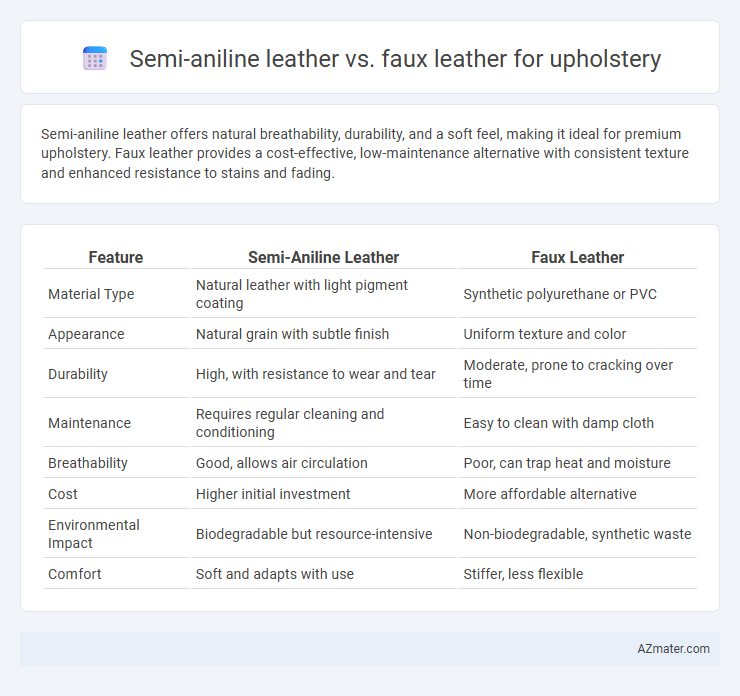 Semi-aniline leather vs. faux leather for upholstery

Semi-aniline leather offers natural breathability, durability, and a soft feel, making it ideal for premium upholstery. Faux leather provides a cost-effective, low-maintenance alternative with consistent texture and enhanced resistance to stains and fading.

| Feature | Semi-Aniline Leather | Faux Leather |
|---|---|---|
| Material Type | Natural leather with light pigment coating | Synthetic polyurethane or PVC |
| Appearance | Natural grain with subtle finish | Uniform texture and color |
| Durability | High, with resistance to wear and tear | Moderate, prone to cracking over time |
| Maintenance | Requires regular cleaning and conditioning | Easy to clean with damp cloth |
| Breathability | Good, allows air circulation | Poor, can trap heat and moisture |
| Cost | Higher initial investment | More affordable alternative |
| Environmental Impact | Biodegradable but resource-intensive | Non-biodegradable, synthetic waste |
| Comfort | Soft and adapts with use | Stiffer, less flexible |

AZmater.com