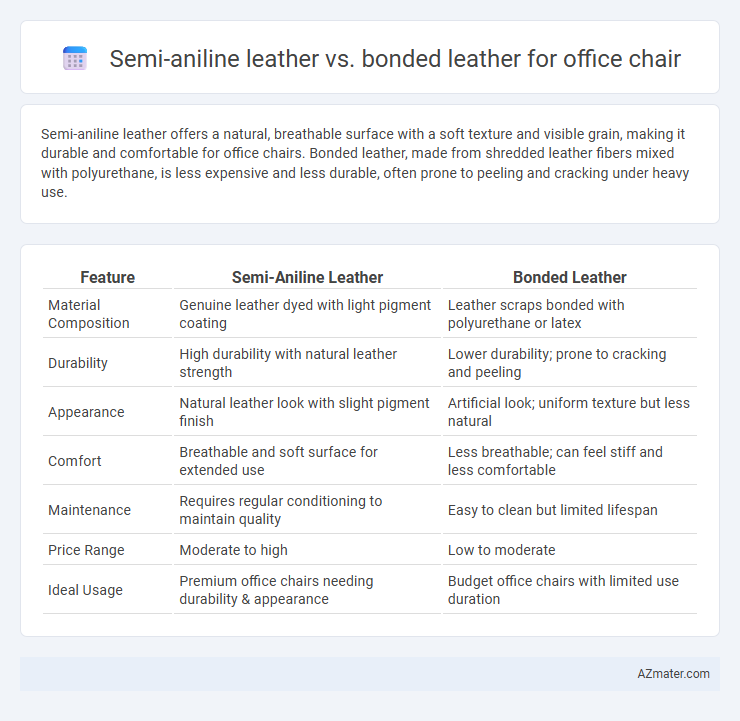 Semi-aniline leather vs. bonded leather for office chair

Semi-aniline leather offers a natural, breathable surface with a soft texture and visible grain, making it durable and comfortable for office chairs. Bonded leather, made from shredded leather fibers mixed with polyurethane, is less expensive and less durable, often prone to peeling and cracking under heavy use.

| Feature | Semi-Aniline Leather | Bonded Leather |
|---|---|---|
| Material Composition | Genuine leather dyed with light pigment coating | Leather scraps bonded with polyurethane or latex |
| Durability | High durability with natural leather strength | Lower durability; prone to cracking and peeling |
| Appearance | Natural leather look with slight pigment finish | Artificial look; uniform texture but less natural |
| Comfort | Breathable and soft surface for extended use | Less breathable; can feel stiff and less comfortable |
| Maintenance | Requires regular conditioning to maintain quality | Easy to clean but limited lifespan |
| Price Range | Moderate to high | Low to moderate |
| Ideal Usage | Premium office chairs needing durability & appearance | Budget office chairs with limited use duration |

AZmater.com