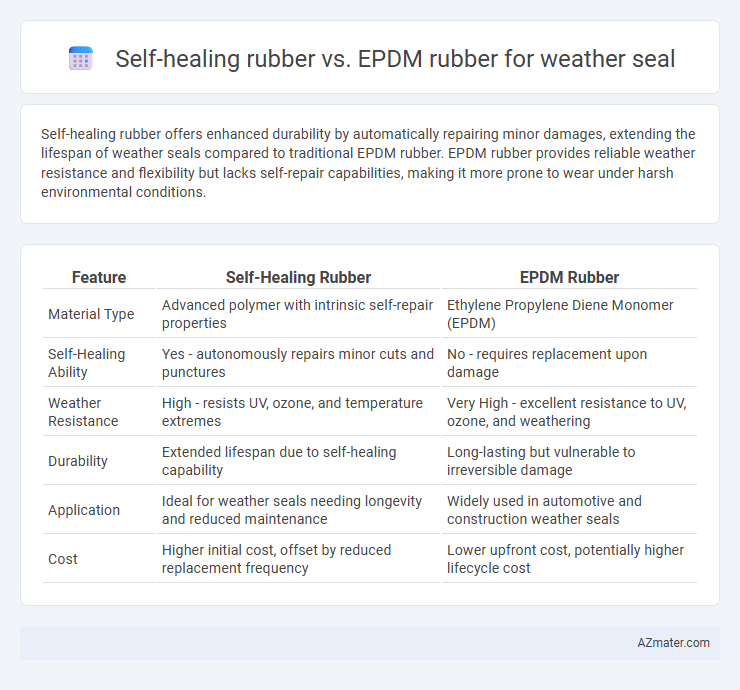 Self-healing rubber vs. EPDM rubber for weather seal

Self-healing rubber offers enhanced durability by automatically repairing minor damages, extending the lifespan of weather seals compared to traditional EPDM rubber. EPDM rubber provides reliable weather resistance and flexibility but lacks self-repair capabilities, making it more prone to wear under harsh environmental conditions.

| Feature | Self-Healing Rubber | EPDM Rubber |
|---|---|---|
| Material Type | Advanced polymer with intrinsic self-repair properties | Ethylene Propylene Diene Monomer (EPDM) |
| Self-Healing Ability | Yes - autonomously repairs minor cuts and punctures | No - requires replacement upon damage |
| Weather Resistance | High - resists UV, ozone, and temperature extremes | Very High - excellent resistance to UV, ozone, and weathering |
| Durability | Extended lifespan due to self-healing capability | Long-lasting but vulnerable to irreversible damage |
| Application | Ideal for weather seals needing longevity and reduced maintenance | Widely used in automotive and construction weather seals |
| Cost | Higher initial cost, offset by reduced replacement frequency | Lower upfront cost, potentially higher lifecycle cost |

AZmater.com