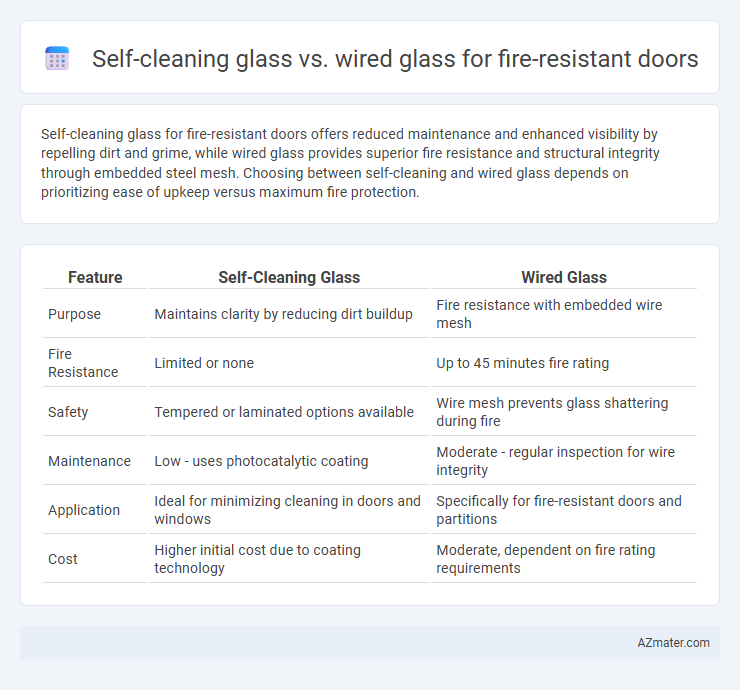 Self-cleaning glass vs. wired glass for fire-resistant doors

Self-cleaning glass for fire-resistant doors offers reduced maintenance and enhanced visibility by repelling dirt and grime, while wired glass provides superior fire resistance and structural integrity through embedded steel mesh. Choosing between self-cleaning and wired glass depends on prioritizing ease of upkeep versus maximum fire protection.

| Feature | Self-Cleaning Glass | Wired Glass |
|---|---|---|
| Purpose | Maintains clarity by reducing dirt buildup | Fire resistance with embedded wire mesh |
| Fire Resistance | Limited or none | Up to 45 minutes fire rating |
| Safety | Tempered or laminated options available | Wire mesh prevents glass shattering during fire |
| Maintenance | Low - uses photocatalytic coating | Moderate - regular inspection for wire integrity |
| Application | Ideal for minimizing cleaning in doors and windows | Specifically for fire-resistant doors and partitions |
| Cost | Higher initial cost due to coating technology | Moderate, dependent on fire rating requirements |

AZmater.com