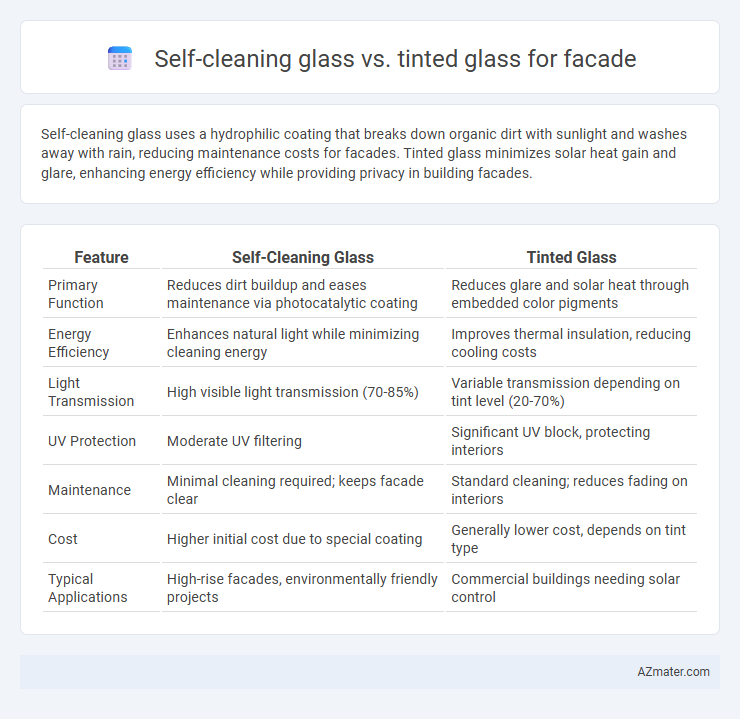 Self-cleaning glass vs. tinted glass for facade

Self-cleaning glass uses a hydrophilic coating that breaks down organic dirt with sunlight and washes away with rain, reducing maintenance costs for facades. Tinted glass minimizes solar heat gain and glare, enhancing energy efficiency while providing privacy in building facades.

| Feature | Self-Cleaning Glass | Tinted Glass |
|---|---|---|
| Primary Function | Reduces dirt buildup and eases maintenance via photocatalytic coating | Reduces glare and solar heat through embedded color pigments |
| Energy Efficiency | Enhances natural light while minimizing cleaning energy | Improves thermal insulation, reducing cooling costs |
| Light Transmission | High visible light transmission (70-85%) | Variable transmission depending on tint level (20-70%) |
| UV Protection | Moderate UV filtering | Significant UV block, protecting interiors |
| Maintenance | Minimal cleaning required; keeps facade clear | Standard cleaning; reduces fading on interiors |
| Cost | Higher initial cost due to special coating | Generally lower cost, depends on tint type |
| Typical Applications | High-rise facades, environmentally friendly projects | Commercial buildings needing solar control |

AZmater.com