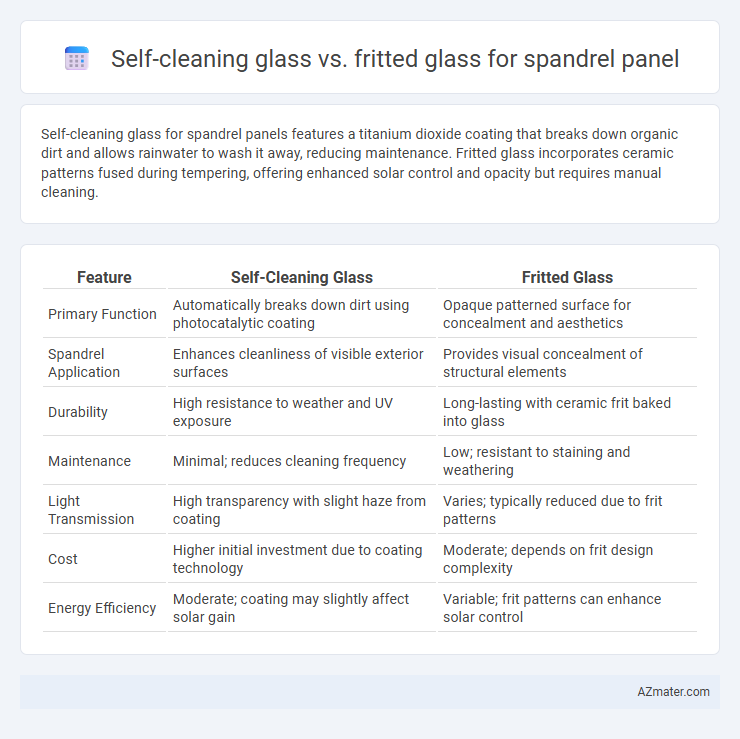 Self-cleaning glass vs. fritted glass for spandrel panel

Self-cleaning glass for spandrel panels features a titanium dioxide coating that breaks down organic dirt and allows rainwater to wash it away, reducing maintenance. Fritted glass incorporates ceramic patterns fused during tempering, offering enhanced solar control and opacity but requires manual cleaning.

| Feature | Self-Cleaning Glass | Fritted Glass |
|---|---|---|
| Primary Function | Automatically breaks down dirt using photocatalytic coating | Opaque patterned surface for concealment and aesthetics |
| Spandrel Application | Enhances cleanliness of visible exterior surfaces | Provides visual concealment of structural elements |
| Durability | High resistance to weather and UV exposure | Long-lasting with ceramic frit baked into glass |
| Maintenance | Minimal; reduces cleaning frequency | Low; resistant to staining and weathering |
| Light Transmission | High transparency with slight haze from coating | Varies; typically reduced due to frit patterns |
| Cost | Higher initial investment due to coating technology | Moderate; depends on frit design complexity |
| Energy Efficiency | Moderate; coating may slightly affect solar gain | Variable; frit patterns can enhance solar control |

AZmater.com