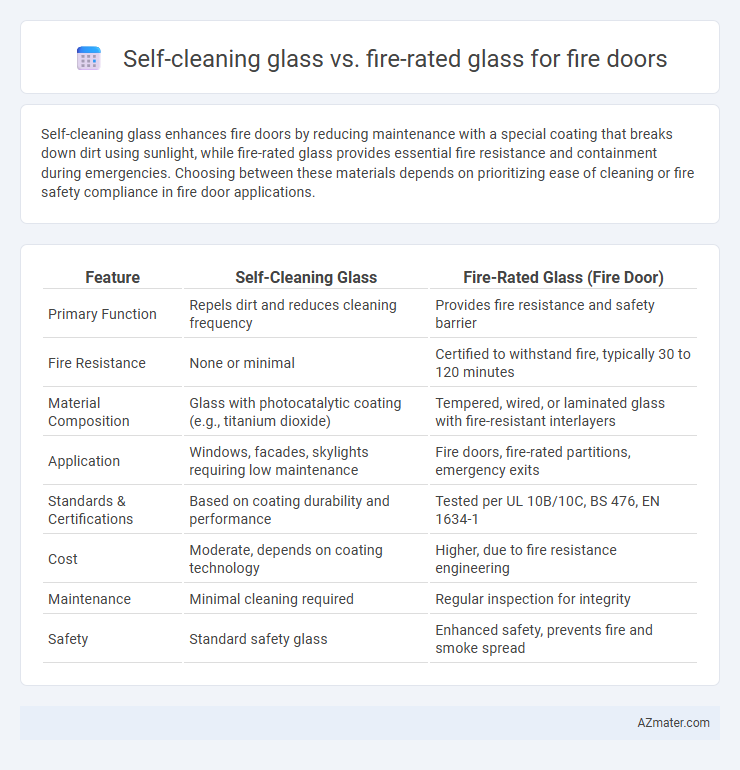 Self-cleaning glass vs. fire-rated glass for fire doors

Self-cleaning glass enhances fire doors by reducing maintenance with a special coating that breaks down dirt using sunlight, while fire-rated glass provides essential fire resistance and containment during emergencies. Choosing between these materials depends on prioritizing ease of cleaning or fire safety compliance in fire door applications.

| Feature | Self-Cleaning Glass | Fire-Rated Glass (Fire Door) |
|---|---|---|
| Primary Function | Repels dirt and reduces cleaning frequency | Provides fire resistance and safety barrier |
| Fire Resistance | None or minimal | Certified to withstand fire, typically 30 to 120 minutes |
| Material Composition | Glass with photocatalytic coating (e.g., titanium dioxide) | Tempered, wired, or laminated glass with fire-resistant interlayers |
| Application | Windows, facades, skylights requiring low maintenance | Fire doors, fire-rated partitions, emergency exits |
| Standards & Certifications | Based on coating durability and performance | Tested per UL 10B/10C, BS 476, EN 1634-1 |
| Cost | Moderate, depends on coating technology | Higher, due to fire resistance engineering |
| Maintenance | Minimal cleaning required | Regular inspection for integrity |
| Safety | Standard safety glass | Enhanced safety, prevents fire and smoke spread |

AZmater.com