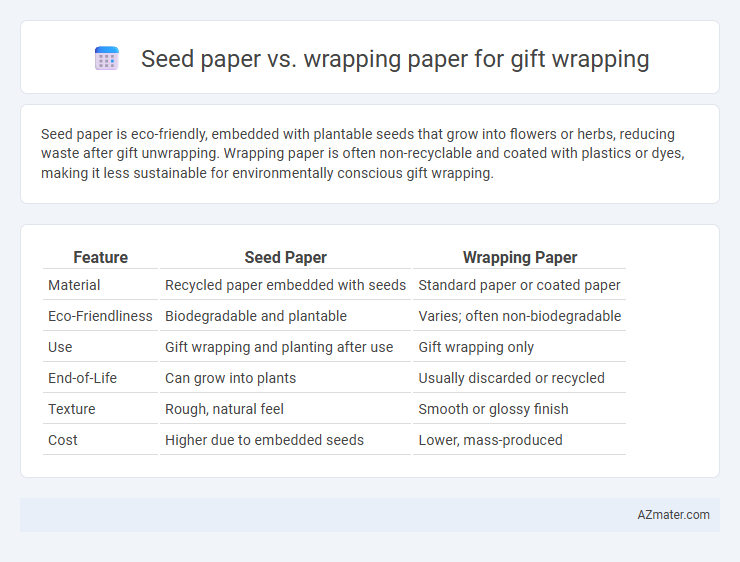 Seed paper vs. wrapping paper for gift wrapping

Seed paper is eco-friendly, embedded with plantable seeds that grow into flowers or herbs, reducing waste after gift unwrapping. Wrapping paper is often non-recyclable and coated with plastics or dyes, making it less sustainable for environmentally conscious gift wrapping.

| Feature | Seed Paper | Wrapping Paper |
|---|---|---|
| Material | Recycled paper embedded with seeds | Standard paper or coated paper |
| Eco-Friendliness | Biodegradable and plantable | Varies; often non-biodegradable |
| Use | Gift wrapping and planting after use | Gift wrapping only |
| End-of-Life | Can grow into plants | Usually discarded or recycled |
| Texture | Rough, natural feel | Smooth or glossy finish |
| Cost | Higher due to embedded seeds | Lower, mass-produced |

AZmater.com