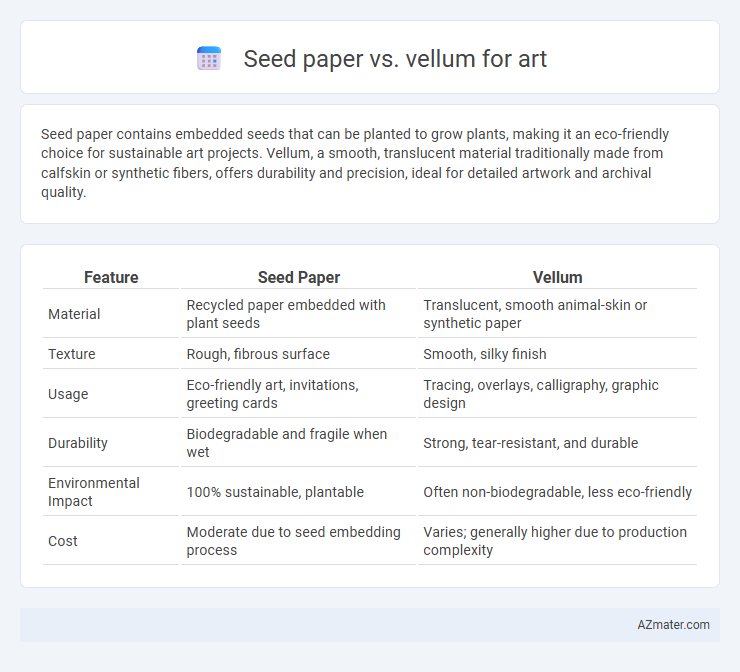 Seed paper vs. vellum for art

Seed paper contains embedded seeds that can be planted to grow plants, making it an eco-friendly choice for sustainable art projects. Vellum, a smooth, translucent material traditionally made from calfskin or synthetic fibers, offers durability and precision, ideal for detailed artwork and archival quality.

| Feature | Seed Paper | Vellum |
|---|---|---|
| Material | Recycled paper embedded with plant seeds | Translucent, smooth animal-skin or synthetic paper |
| Texture | Rough, fibrous surface | Smooth, silky finish |
| Usage | Eco-friendly art, invitations, greeting cards | Tracing, overlays, calligraphy, graphic design |
| Durability | Biodegradable and fragile when wet | Strong, tear-resistant, and durable |
| Environmental Impact | 100% sustainable, plantable | Often non-biodegradable, less eco-friendly |
| Cost | Moderate due to seed embedding process | Varies; generally higher due to production complexity |

AZmater.com