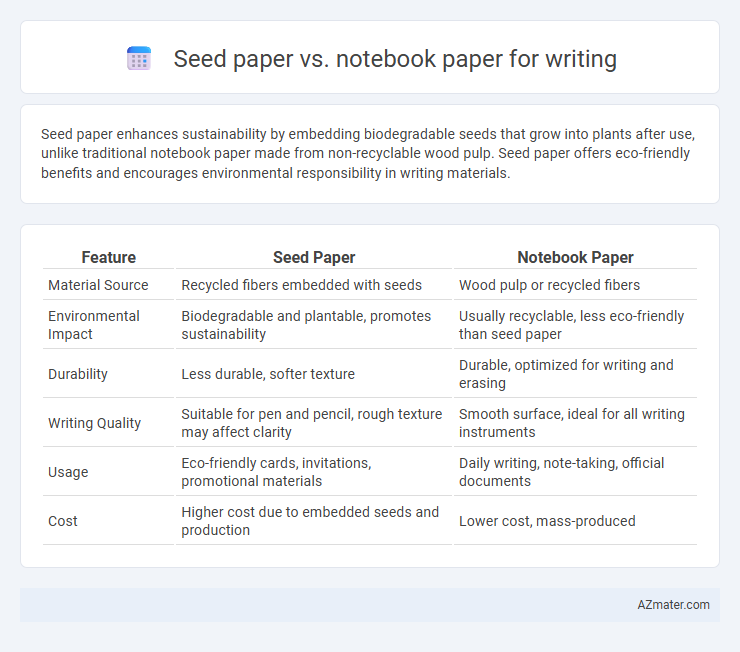 Seed paper vs. notebook paper for writing

Seed paper enhances sustainability by embedding biodegradable seeds that grow into plants after use, unlike traditional notebook paper made from non-recyclable wood pulp. Seed paper offers eco-friendly benefits and encourages environmental responsibility in writing materials.

| Feature | Seed Paper | Notebook Paper |
|---|---|---|
| Material Source | Recycled fibers embedded with seeds | Wood pulp or recycled fibers |
| Environmental Impact | Biodegradable and plantable, promotes sustainability | Usually recyclable, less eco-friendly than seed paper |
| Durability | Less durable, softer texture | Durable, optimized for writing and erasing |
| Writing Quality | Suitable for pen and pencil, rough texture may affect clarity | Smooth surface, ideal for all writing instruments |
| Usage | Eco-friendly cards, invitations, promotional materials | Daily writing, note-taking, official documents |
| Cost | Higher cost due to embedded seeds and production | Lower cost, mass-produced |

AZmater.com