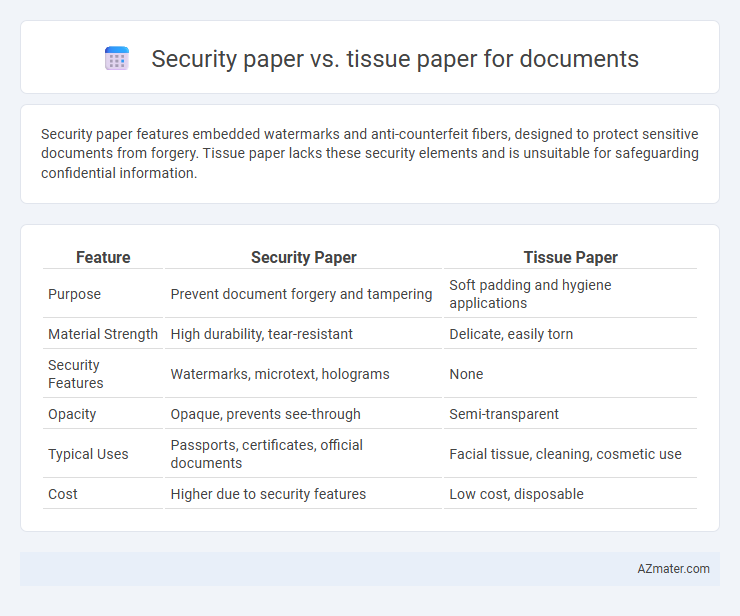 Security paper vs. tissue paper for documents

Security paper features embedded watermarks and anti-counterfeit fibers, designed to protect sensitive documents from forgery. Tissue paper lacks these security elements and is unsuitable for safeguarding confidential information.

| Feature | Security Paper | Tissue Paper |
|---|---|---|
| Purpose | Prevent document forgery and tampering | Soft padding and hygiene applications |
| Material Strength | High durability, tear-resistant | Delicate, easily torn |
| Security Features | Watermarks, microtext, holograms | None |
| Opacity | Opaque, prevents see-through | Semi-transparent |
| Typical Uses | Passports, certificates, official documents | Facial tissue, cleaning, cosmetic use |
| Cost | Higher due to security features | Low cost, disposable |

AZmater.com