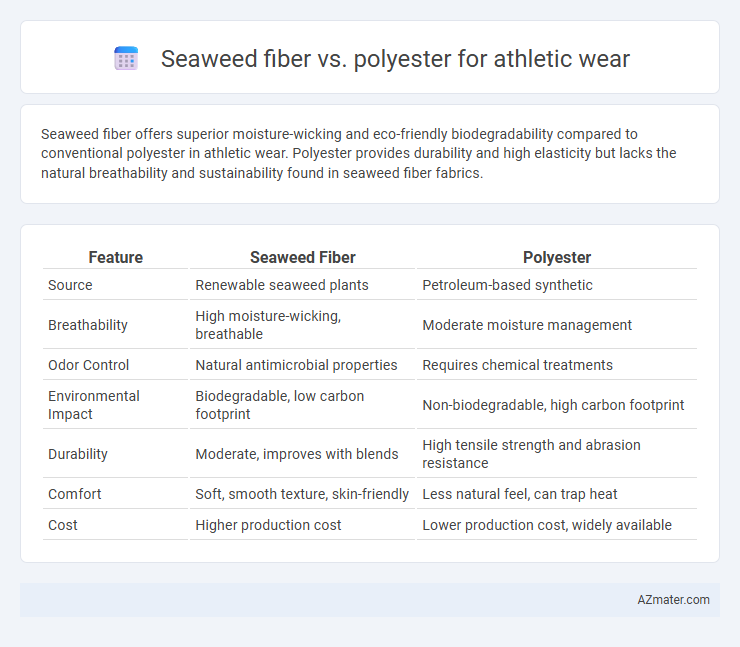 Seaweed fiber vs. polyester for athletic wear

Seaweed fiber offers superior moisture-wicking and eco-friendly biodegradability compared to conventional polyester in athletic wear. Polyester provides durability and high elasticity but lacks the natural breathability and sustainability found in seaweed fiber fabrics.

| Feature | Seaweed Fiber | Polyester |
|---|---|---|
| Source | Renewable seaweed plants | Petroleum-based synthetic |
| Breathability | High moisture-wicking, breathable | Moderate moisture management |
| Odor Control | Natural antimicrobial properties | Requires chemical treatments |
| Environmental Impact | Biodegradable, low carbon footprint | Non-biodegradable, high carbon footprint |
| Durability | Moderate, improves with blends | High tensile strength and abrasion resistance |
| Comfort | Soft, smooth texture, skin-friendly | Less natural feel, can trap heat |
| Cost | Higher production cost | Lower production cost, widely available |

AZmater.com