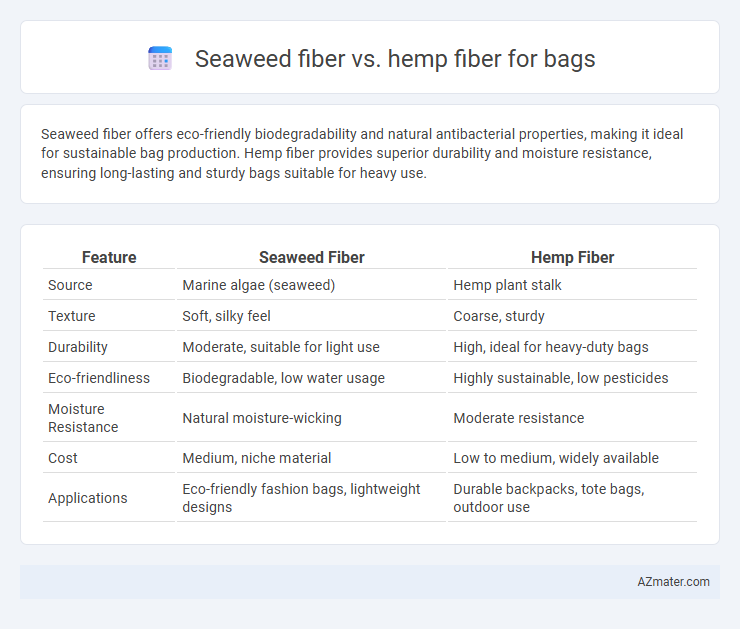 Seaweed fiber vs. hemp fiber for bags

Seaweed fiber offers eco-friendly biodegradability and natural antibacterial properties, making it ideal for sustainable bag production. Hemp fiber provides superior durability and moisture resistance, ensuring long-lasting and sturdy bags suitable for heavy use.

| Feature | Seaweed Fiber | Hemp Fiber |
|---|---|---|
| Source | Marine algae (seaweed) | Hemp plant stalk |
| Texture | Soft, silky feel | Coarse, sturdy |
| Durability | Moderate, suitable for light use | High, ideal for heavy-duty bags |
| Eco-friendliness | Biodegradable, low water usage | Highly sustainable, low pesticides |
| Moisture Resistance | Natural moisture-wicking | Moderate resistance |
| Cost | Medium, niche material | Low to medium, widely available |
| Applications | Eco-friendly fashion bags, lightweight designs | Durable backpacks, tote bags, outdoor use |

AZmater.com