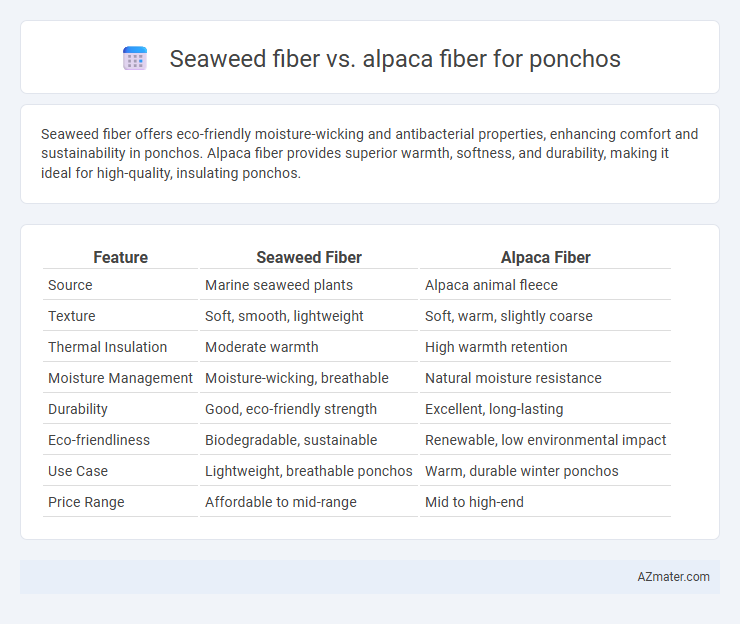 Seaweed fiber vs. alpaca fiber for ponchos

Seaweed fiber offers eco-friendly moisture-wicking and antibacterial properties, enhancing comfort and sustainability in ponchos. Alpaca fiber provides superior warmth, softness, and durability, making it ideal for high-quality, insulating ponchos.

| Feature | Seaweed Fiber | Alpaca Fiber |
|---|---|---|
| Source | Marine seaweed plants | Alpaca animal fleece |
| Texture | Soft, smooth, lightweight | Soft, warm, slightly coarse |
| Thermal Insulation | Moderate warmth | High warmth retention |
| Moisture Management | Moisture-wicking, breathable | Natural moisture resistance |
| Durability | Good, eco-friendly strength | Excellent, long-lasting |
| Eco-friendliness | Biodegradable, sustainable | Renewable, low environmental impact |
| Use Case | Lightweight, breathable ponchos | Warm, durable winter ponchos |
| Price Range | Affordable to mid-range | Mid to high-end |

AZmater.com