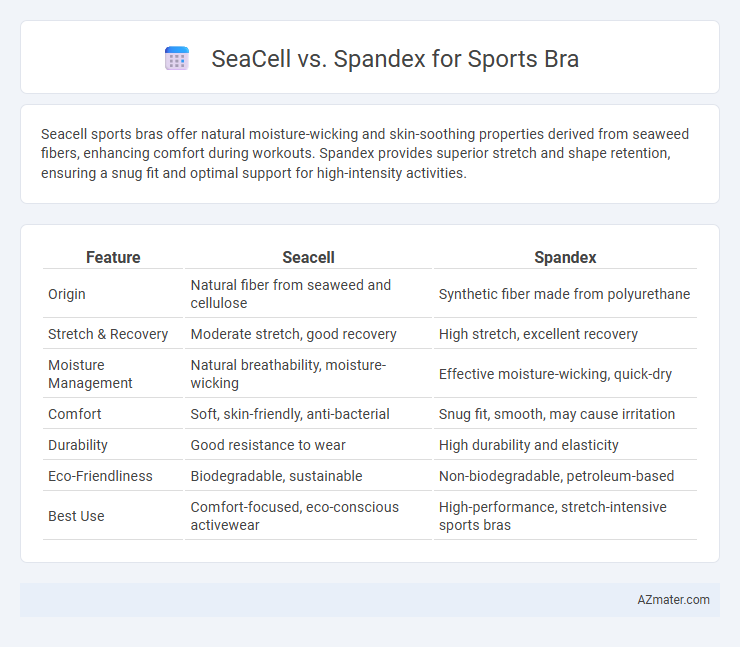 SeaCell vs. Spandex for Sports Bra

Seacell sports bras offer natural moisture-wicking and skin-soothing properties derived from seaweed fibers, enhancing comfort during workouts. Spandex provides superior stretch and shape retention, ensuring a snug fit and optimal support for high-intensity activities.

| Feature | Seacell | Spandex |
|---|---|---|
| Origin | Natural fiber from seaweed and cellulose | Synthetic fiber made from polyurethane |
| Stretch & Recovery | Moderate stretch, good recovery | High stretch, excellent recovery |
| Moisture Management | Natural breathability, moisture-wicking | Effective moisture-wicking, quick-dry |
| Comfort | Soft, skin-friendly, anti-bacterial | Snug fit, smooth, may cause irritation |
| Durability | Good resistance to wear | High durability and elasticity |
| Eco-Friendliness | Biodegradable, sustainable | Non-biodegradable, petroleum-based |
| Best Use | Comfort-focused, eco-conscious activewear | High-performance, stretch-intensive sports bras |

AZmater.com