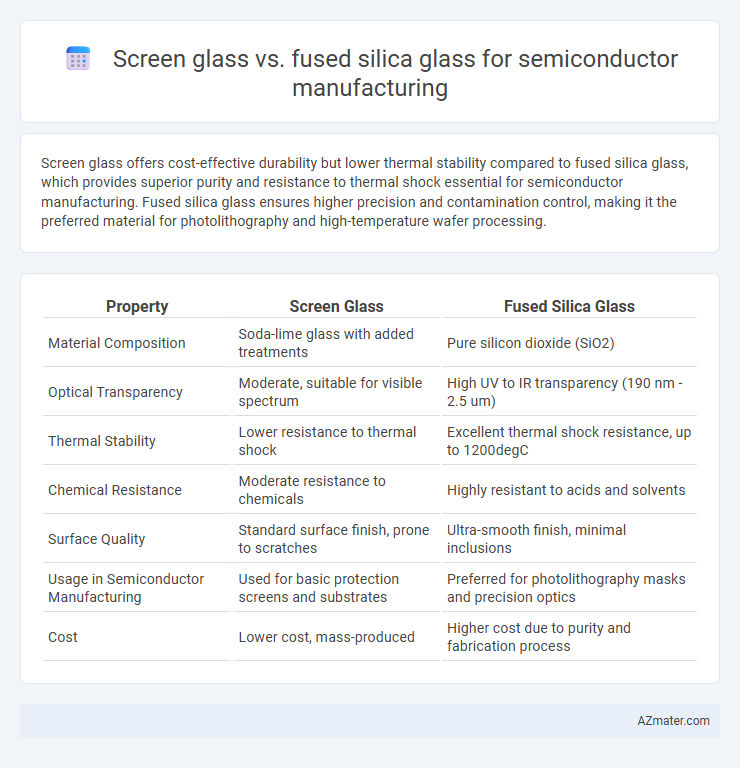 Screen glass vs. fused silica glass for semiconductor manufacturing

Screen glass offers cost-effective durability but lower thermal stability compared to fused silica glass, which provides superior purity and resistance to thermal shock essential for semiconductor manufacturing. Fused silica glass ensures higher precision and contamination control, making it the preferred material for photolithography and high-temperature wafer processing.

| Property | Screen Glass | Fused Silica Glass |
|---|---|---|
| Material Composition | Soda-lime glass with added treatments | Pure silicon dioxide (SiO2) |
| Optical Transparency | Moderate, suitable for visible spectrum | High UV to IR transparency (190 nm - 2.5 um) |
| Thermal Stability | Lower resistance to thermal shock | Excellent thermal shock resistance, up to 1200degC |
| Chemical Resistance | Moderate resistance to chemicals | Highly resistant to acids and solvents |
| Surface Quality | Standard surface finish, prone to scratches | Ultra-smooth finish, minimal inclusions |
| Usage in Semiconductor Manufacturing | Used for basic protection screens and substrates | Preferred for photolithography masks and precision optics |
| Cost | Lower cost, mass-produced | Higher cost due to purity and fabrication process |

AZmater.com