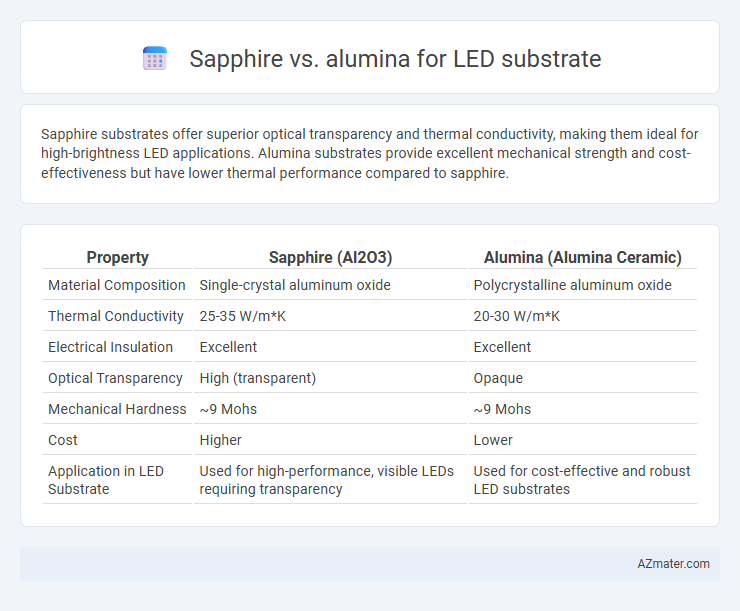 Sapphire vs. alumina for LED substrate

Sapphire substrates offer superior optical transparency and thermal conductivity, making them ideal for high-brightness LED applications. Alumina substrates provide excellent mechanical strength and cost-effectiveness but have lower thermal performance compared to sapphire.

| Property | Sapphire (Al2O3) | Alumina (Alumina Ceramic) |
|---|---|---|
| Material Composition | Single-crystal aluminum oxide | Polycrystalline aluminum oxide |
| Thermal Conductivity | 25-35 W/m*K | 20-30 W/m*K |
| Electrical Insulation | Excellent | Excellent |
| Optical Transparency | High (transparent) | Opaque |
| Mechanical Hardness | ~9 Mohs | ~9 Mohs |
| Cost | Higher | Lower |
| Application in LED Substrate | Used for high-performance, visible LEDs requiring transparency | Used for cost-effective and robust LED substrates |

AZmater.com