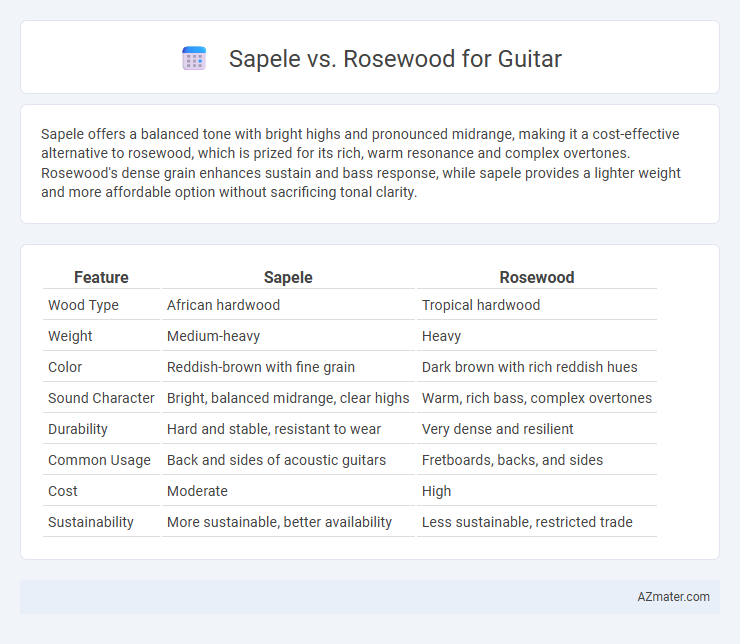 Sapele vs. Rosewood for Guitar

Sapele offers a balanced tone with bright highs and pronounced midrange, making it a cost-effective alternative to rosewood, which is prized for its rich, warm resonance and complex overtones. Rosewood's dense grain enhances sustain and bass response, while sapele provides a lighter weight and more affordable option without sacrificing tonal clarity.

| Feature | Sapele | Rosewood |
|---|---|---|
| Wood Type | African hardwood | Tropical hardwood |
| Weight | Medium-heavy | Heavy |
| Color | Reddish-brown with fine grain | Dark brown with rich reddish hues |
| Sound Character | Bright, balanced midrange, clear highs | Warm, rich bass, complex overtones |
| Durability | Hard and stable, resistant to wear | Very dense and resilient |
| Common Usage | Back and sides of acoustic guitars | Fretboards, backs, and sides |
| Cost | Moderate | High |
| Sustainability | More sustainable, better availability | Less sustainable, restricted trade |

AZmater.com