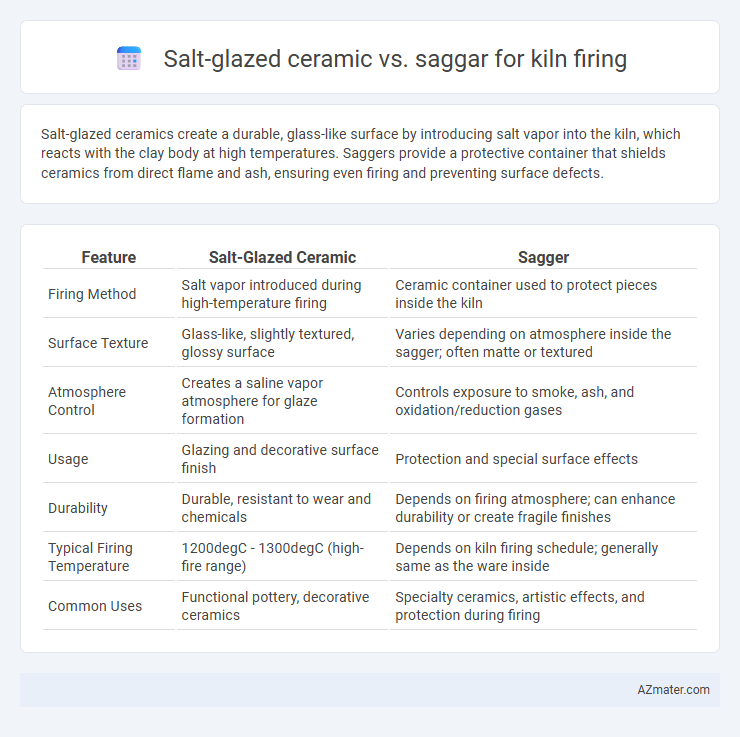 Salt-glazed ceramic vs. saggar for kiln firing

Salt-glazed ceramics create a durable, glass-like surface by introducing salt vapor into the kiln, which reacts with the clay body at high temperatures. Saggers provide a protective container that shields ceramics from direct flame and ash, ensuring even firing and preventing surface defects.

| Feature | Salt-Glazed Ceramic | Sagger |
|---|---|---|
| Firing Method | Salt vapor introduced during high-temperature firing | Ceramic container used to protect pieces inside the kiln |
| Surface Texture | Glass-like, slightly textured, glossy surface | Varies depending on atmosphere inside the sagger; often matte or textured |
| Atmosphere Control | Creates a saline vapor atmosphere for glaze formation | Controls exposure to smoke, ash, and oxidation/reduction gases |
| Usage | Glazing and decorative surface finish | Protection and special surface effects |
| Durability | Durable, resistant to wear and chemicals | Depends on firing atmosphere; can enhance durability or create fragile finishes |
| Typical Firing Temperature | 1200degC - 1300degC (high-fire range) | Depends on kiln firing schedule; generally same as the ware inside |
| Common Uses | Functional pottery, decorative ceramics | Specialty ceramics, artistic effects, and protection during firing |

AZmater.com