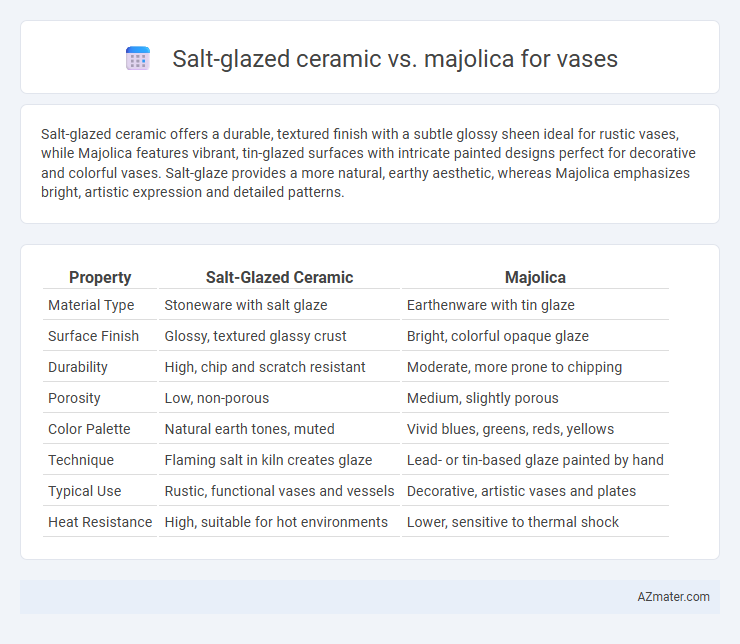 Salt-glazed ceramic vs. majolica for vases

Salt-glazed ceramic offers a durable, textured finish with a subtle glossy sheen ideal for rustic vases, while Majolica features vibrant, tin-glazed surfaces with intricate painted designs perfect for decorative and colorful vases. Salt-glaze provides a more natural, earthy aesthetic, whereas Majolica emphasizes bright, artistic expression and detailed patterns.

| Property | Salt-Glazed Ceramic | Majolica |
|---|---|---|
| Material Type | Stoneware with salt glaze | Earthenware with tin glaze |
| Surface Finish | Glossy, textured glassy crust | Bright, colorful opaque glaze |
| Durability | High, chip and scratch resistant | Moderate, more prone to chipping |
| Porosity | Low, non-porous | Medium, slightly porous |
| Color Palette | Natural earth tones, muted | Vivid blues, greens, reds, yellows |
| Technique | Flaming salt in kiln creates glaze | Lead- or tin-based glaze painted by hand |
| Typical Use | Rustic, functional vases and vessels | Decorative, artistic vases and plates |
| Heat Resistance | High, suitable for hot environments | Lower, sensitive to thermal shock |

AZmater.com