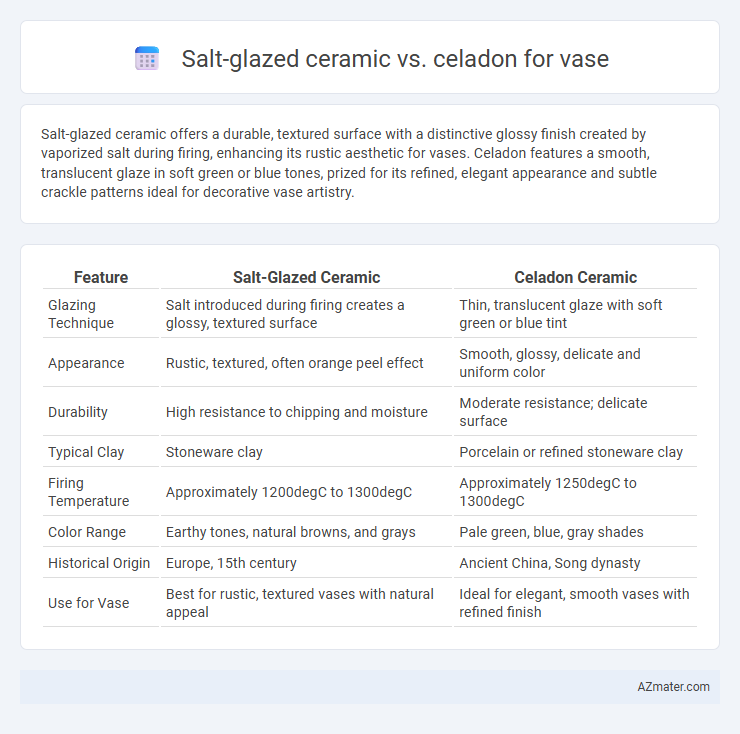 Salt-glazed ceramic vs. celadon for vase

Salt-glazed ceramic offers a durable, textured surface with a distinctive glossy finish created by vaporized salt during firing, enhancing its rustic aesthetic for vases. Celadon features a smooth, translucent glaze in soft green or blue tones, prized for its refined, elegant appearance and subtle crackle patterns ideal for decorative vase artistry.

| Feature | Salt-Glazed Ceramic | Celadon Ceramic |
|---|---|---|
| Glazing Technique | Salt introduced during firing creates a glossy, textured surface | Thin, translucent glaze with soft green or blue tint |
| Appearance | Rustic, textured, often orange peel effect | Smooth, glossy, delicate and uniform color |
| Durability | High resistance to chipping and moisture | Moderate resistance; delicate surface |
| Typical Clay | Stoneware clay | Porcelain or refined stoneware clay |
| Firing Temperature | Approximately 1200degC to 1300degC | Approximately 1250degC to 1300degC |
| Color Range | Earthy tones, natural browns, and grays | Pale green, blue, gray shades |
| Historical Origin | Europe, 15th century | Ancient China, Song dynasty |
| Use for Vase | Best for rustic, textured vases with natural appeal | Ideal for elegant, smooth vases with refined finish |

AZmater.com