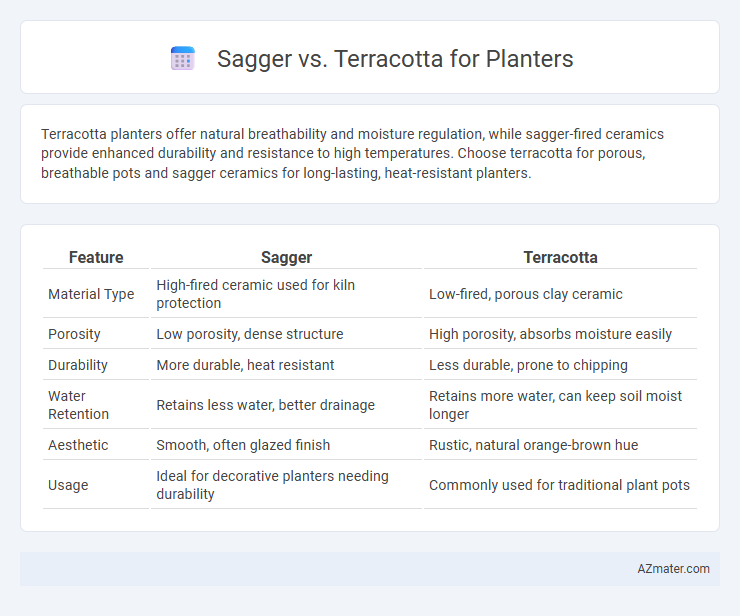 Sagger vs. Terracotta for Planters

Terracotta planters offer natural breathability and moisture regulation, while sagger-fired ceramics provide enhanced durability and resistance to high temperatures. Choose terracotta for porous, breathable pots and sagger ceramics for long-lasting, heat-resistant planters.

| Feature | Sagger | Terracotta |
|---|---|---|
| Material Type | High-fired ceramic used for kiln protection | Low-fired, porous clay ceramic |
| Porosity | Low porosity, dense structure | High porosity, absorbs moisture easily |
| Durability | More durable, heat resistant | Less durable, prone to chipping |
| Water Retention | Retains less water, better drainage | Retains more water, can keep soil moist longer |
| Aesthetic | Smooth, often glazed finish | Rustic, natural orange-brown hue |
| Usage | Ideal for decorative planters needing durability | Commonly used for traditional plant pots |

AZmater.com