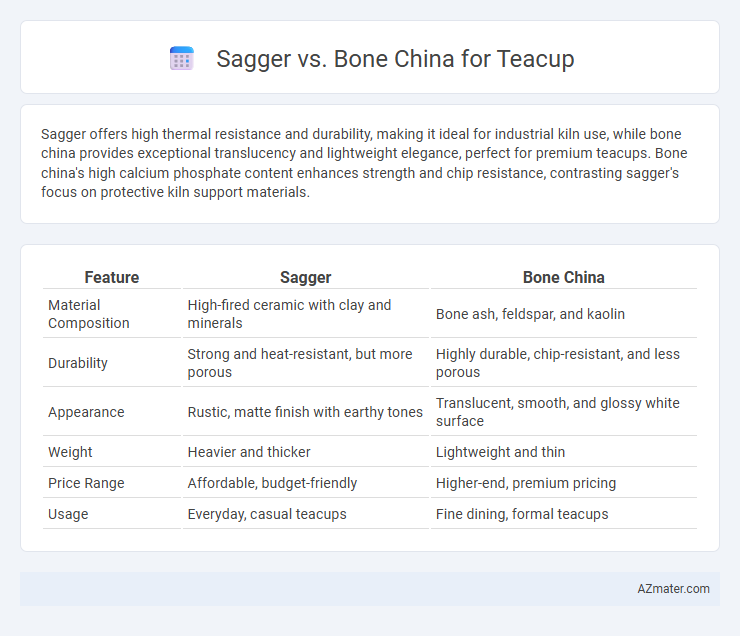 Sagger vs. Bone China for Teacup

Sagger offers high thermal resistance and durability, making it ideal for industrial kiln use, while bone china provides exceptional translucency and lightweight elegance, perfect for premium teacups. Bone china's high calcium phosphate content enhances strength and chip resistance, contrasting sagger's focus on protective kiln support materials.

| Feature | Sagger | Bone China |
|---|---|---|
| Material Composition | High-fired ceramic with clay and minerals | Bone ash, feldspar, and kaolin |
| Durability | Strong and heat-resistant, but more porous | Highly durable, chip-resistant, and less porous |
| Appearance | Rustic, matte finish with earthy tones | Translucent, smooth, and glossy white surface |
| Weight | Heavier and thicker | Lightweight and thin |
| Price Range | Affordable, budget-friendly | Higher-end, premium pricing |
| Usage | Everyday, casual teacups | Fine dining, formal teacups |

AZmater.com