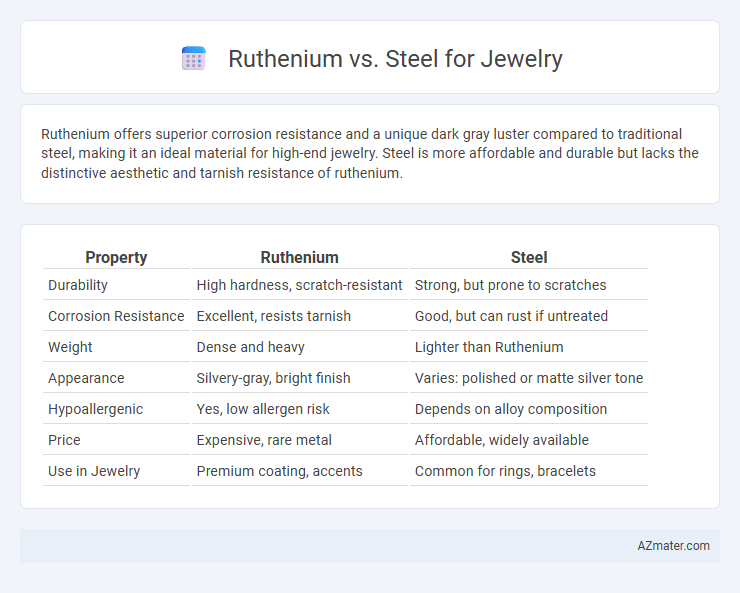 Ruthenium vs. Steel for Jewelry

Ruthenium offers superior corrosion resistance and a unique dark gray luster compared to traditional steel, making it an ideal material for high-end jewelry. Steel is more affordable and durable but lacks the distinctive aesthetic and tarnish resistance of ruthenium.

| Property | Ruthenium | Steel |
|---|---|---|
| Durability | High hardness, scratch-resistant | Strong, but prone to scratches |
| Corrosion Resistance | Excellent, resists tarnish | Good, but can rust if untreated |
| Weight | Dense and heavy | Lighter than Ruthenium |
| Appearance | Silvery-gray, bright finish | Varies: polished or matte silver tone |
| Hypoallergenic | Yes, low allergen risk | Depends on alloy composition |
| Price | Expensive, rare metal | Affordable, widely available |
| Use in Jewelry | Premium coating, accents | Common for rings, bracelets |

AZmater.com