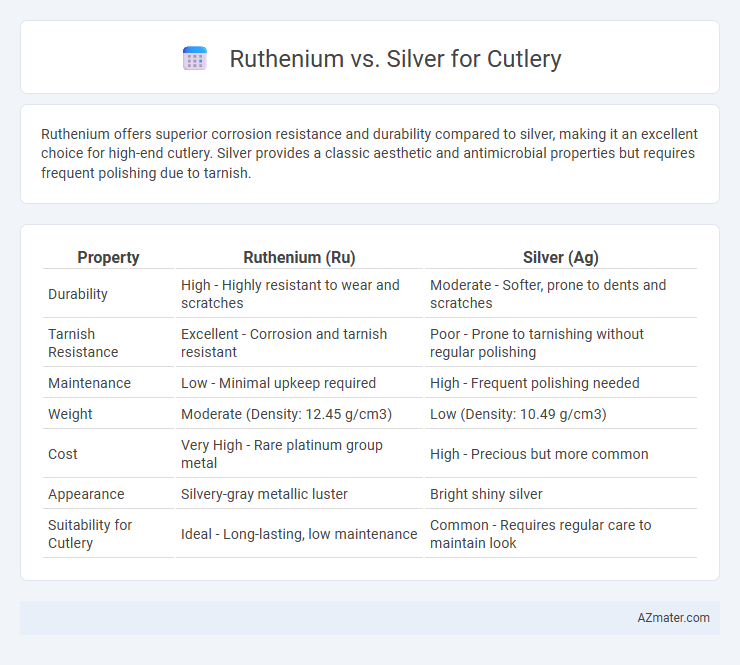 Ruthenium vs. Silver for Cutlery

Ruthenium offers superior corrosion resistance and durability compared to silver, making it an excellent choice for high-end cutlery. Silver provides a classic aesthetic and antimicrobial properties but requires frequent polishing due to tarnish.

| Property | Ruthenium (Ru) | Silver (Ag) |
|---|---|---|
| Durability | High - Highly resistant to wear and scratches | Moderate - Softer, prone to dents and scratches |
| Tarnish Resistance | Excellent - Corrosion and tarnish resistant | Poor - Prone to tarnishing without regular polishing |
| Maintenance | Low - Minimal upkeep required | High - Frequent polishing needed |
| Weight | Moderate (Density: 12.45 g/cm3) | Low (Density: 10.49 g/cm3) |
| Cost | Very High - Rare platinum group metal | High - Precious but more common |
| Appearance | Silvery-gray metallic luster | Bright shiny silver |
| Suitability for Cutlery | Ideal - Long-lasting, low maintenance | Common - Requires regular care to maintain look |

AZmater.com