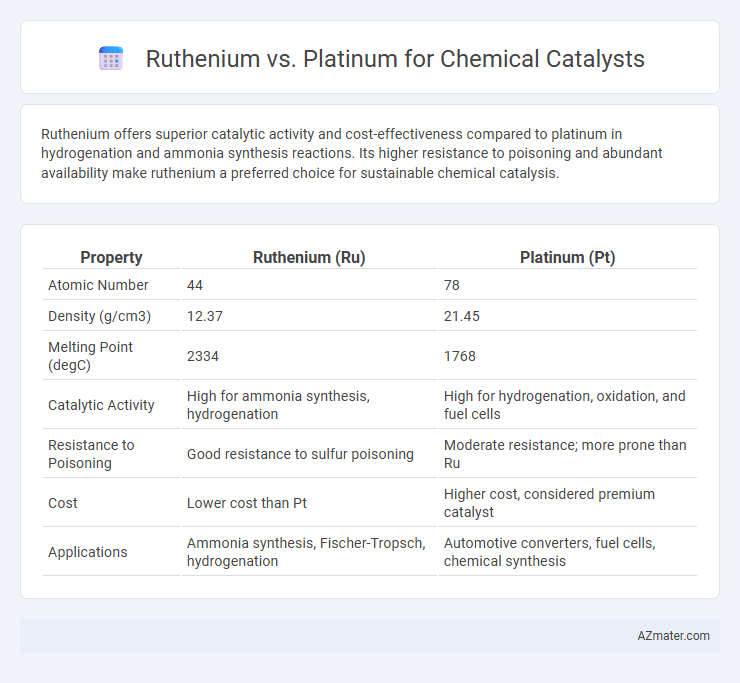 Ruthenium vs. Platinum for Chemical Catalysts

Ruthenium offers superior catalytic activity and cost-effectiveness compared to platinum in hydrogenation and ammonia synthesis reactions. Its higher resistance to poisoning and abundant availability make ruthenium a preferred choice for sustainable chemical catalysis.

| Property | Ruthenium (Ru) | Platinum (Pt) |
|---|---|---|
| Atomic Number | 44 | 78 |
| Density (g/cm3) | 12.37 | 21.45 |
| Melting Point (degC) | 2334 | 1768 |
| Catalytic Activity | High for ammonia synthesis, hydrogenation | High for hydrogenation, oxidation, and fuel cells |
| Resistance to Poisoning | Good resistance to sulfur poisoning | Moderate resistance; more prone than Ru |
| Cost | Lower cost than Pt | Higher cost, considered premium catalyst |
| Applications | Ammonia synthesis, Fischer-Tropsch, hydrogenation | Automotive converters, fuel cells, chemical synthesis |

AZmater.com