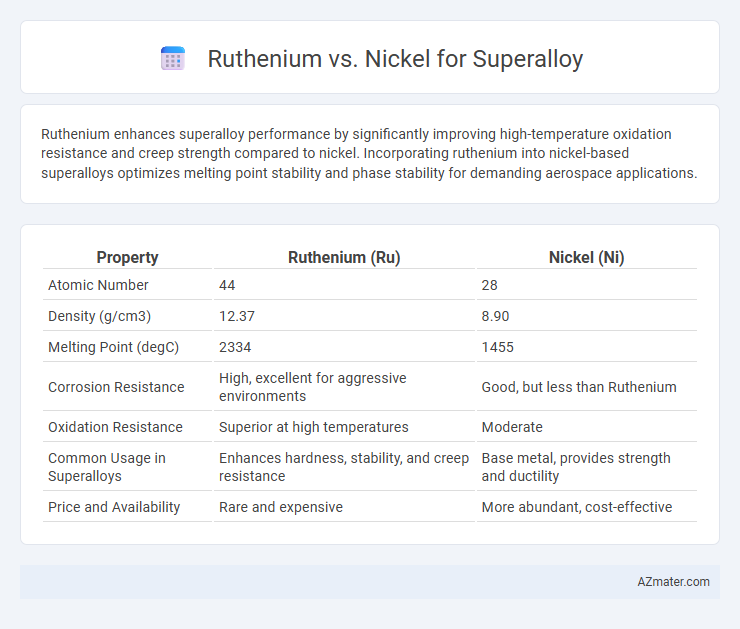 Ruthenium vs. Nickel for Superalloy

Ruthenium enhances superalloy performance by significantly improving high-temperature oxidation resistance and creep strength compared to nickel. Incorporating ruthenium into nickel-based superalloys optimizes melting point stability and phase stability for demanding aerospace applications.

| Property | Ruthenium (Ru) | Nickel (Ni) |
|---|---|---|
| Atomic Number | 44 | 28 |
| Density (g/cm3) | 12.37 | 8.90 |
| Melting Point (degC) | 2334 | 1455 |
| Corrosion Resistance | High, excellent for aggressive environments | Good, but less than Ruthenium |
| Oxidation Resistance | Superior at high temperatures | Moderate |
| Common Usage in Superalloys | Enhances hardness, stability, and creep resistance | Base metal, provides strength and ductility |
| Price and Availability | Rare and expensive | More abundant, cost-effective |

AZmater.com