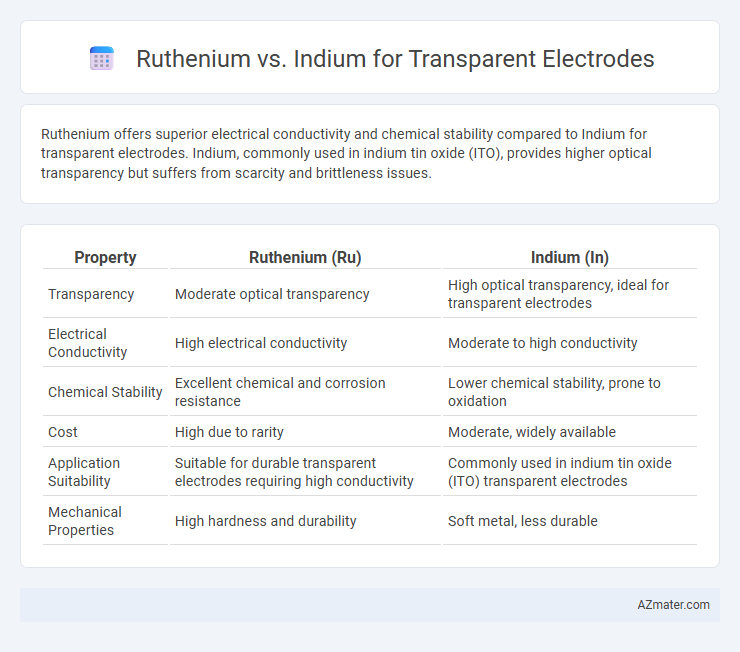 Ruthenium vs. Indium for Transparent Electrodes

Ruthenium offers superior electrical conductivity and chemical stability compared to Indium for transparent electrodes. Indium, commonly used in indium tin oxide (ITO), provides higher optical transparency but suffers from scarcity and brittleness issues.

| Property | Ruthenium (Ru) | Indium (In) |
|---|---|---|
| Transparency | Moderate optical transparency | High optical transparency, ideal for transparent electrodes |
| Electrical Conductivity | High electrical conductivity | Moderate to high conductivity |
| Chemical Stability | Excellent chemical and corrosion resistance | Lower chemical stability, prone to oxidation |
| Cost | High due to rarity | Moderate, widely available |
| Application Suitability | Suitable for durable transparent electrodes requiring high conductivity | Commonly used in indium tin oxide (ITO) transparent electrodes |
| Mechanical Properties | High hardness and durability | Soft metal, less durable |

AZmater.com