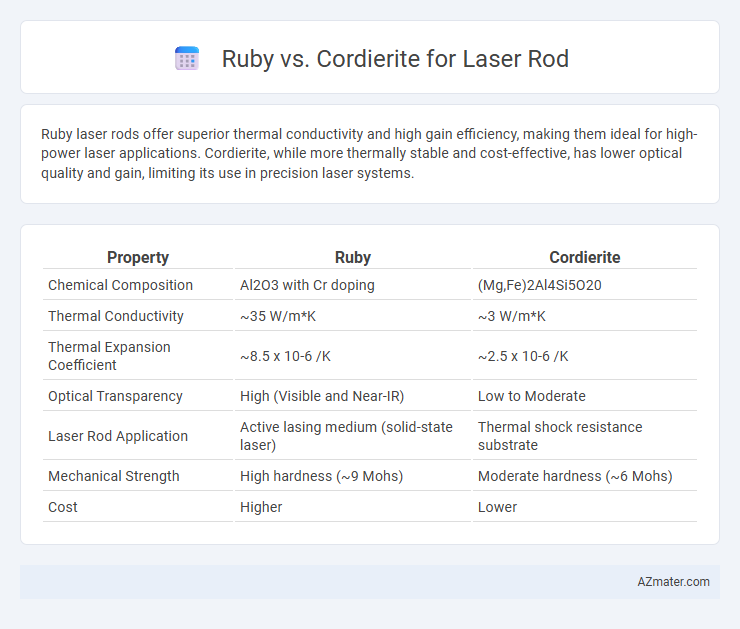 Ruby vs. Cordierite for Laser Rod

Ruby laser rods offer superior thermal conductivity and high gain efficiency, making them ideal for high-power laser applications. Cordierite, while more thermally stable and cost-effective, has lower optical quality and gain, limiting its use in precision laser systems.

| Property | Ruby | Cordierite |
|---|---|---|
| Chemical Composition | Al2O3 with Cr doping | (Mg,Fe)2Al4Si5O20 |
| Thermal Conductivity | ~35 W/m*K | ~3 W/m*K |
| Thermal Expansion Coefficient | ~8.5 x 10-6 /K | ~2.5 x 10-6 /K |
| Optical Transparency | High (Visible and Near-IR) | Low to Moderate |
| Laser Rod Application | Active lasing medium (solid-state laser) | Thermal shock resistance substrate |
| Mechanical Strength | High hardness (~9 Mohs) | Moderate hardness (~6 Mohs) |
| Cost | Higher | Lower |

AZmater.com