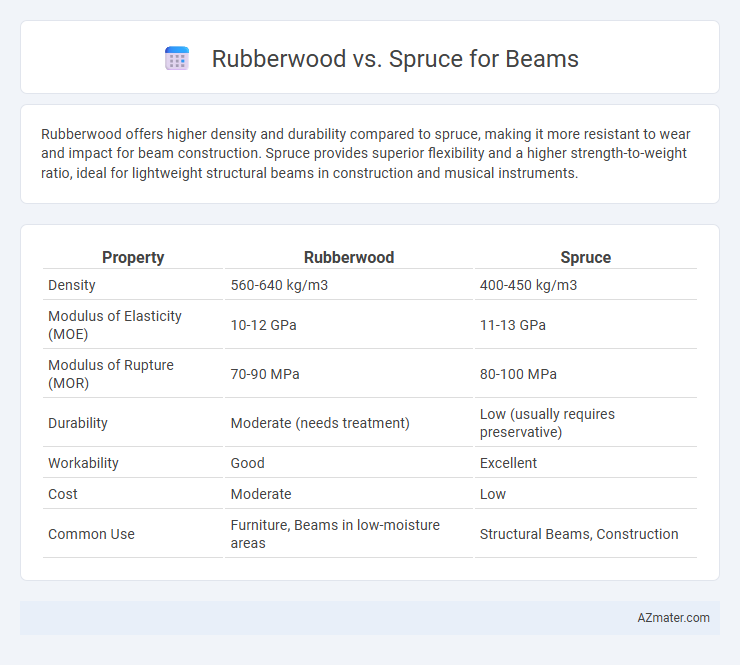 Rubberwood vs. Spruce for Beams

Rubberwood offers higher density and durability compared to spruce, making it more resistant to wear and impact for beam construction. Spruce provides superior flexibility and a higher strength-to-weight ratio, ideal for lightweight structural beams in construction and musical instruments.

| Property | Rubberwood | Spruce |
|---|---|---|
| Density | 560-640 kg/m3 | 400-450 kg/m3 |
| Modulus of Elasticity (MOE) | 10-12 GPa | 11-13 GPa |
| Modulus of Rupture (MOR) | 70-90 MPa | 80-100 MPa |
| Durability | Moderate (needs treatment) | Low (usually requires preservative) |
| Workability | Good | Excellent |
| Cost | Moderate | Low |
| Common Use | Furniture, Beams in low-moisture areas | Structural Beams, Construction |

AZmater.com