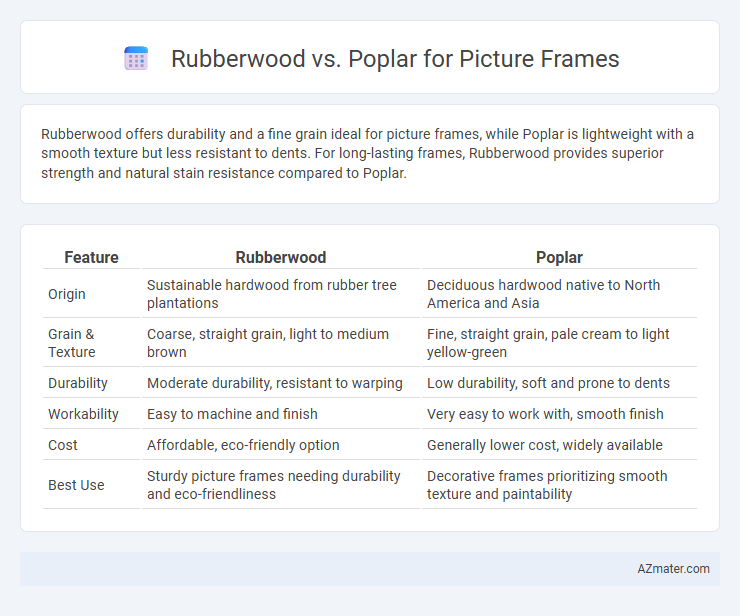 Rubberwood vs. Poplar for Picture Frames

Rubberwood offers durability and a fine grain ideal for picture frames, while Poplar is lightweight with a smooth texture but less resistant to dents. For long-lasting frames, Rubberwood provides superior strength and natural stain resistance compared to Poplar.

| Feature | Rubberwood | Poplar |
|---|---|---|
| Origin | Sustainable hardwood from rubber tree plantations | Deciduous hardwood native to North America and Asia |
| Grain & Texture | Coarse, straight grain, light to medium brown | Fine, straight grain, pale cream to light yellow-green |
| Durability | Moderate durability, resistant to warping | Low durability, soft and prone to dents |
| Workability | Easy to machine and finish | Very easy to work with, smooth finish |
| Cost | Affordable, eco-friendly option | Generally lower cost, widely available |
| Best Use | Sturdy picture frames needing durability and eco-friendliness | Decorative frames prioritizing smooth texture and paintability |

AZmater.com