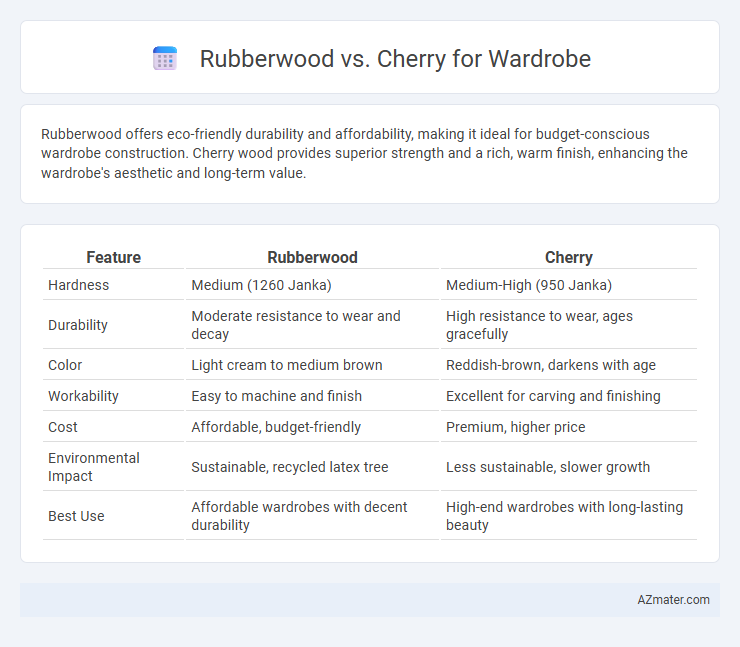 Rubberwood vs. Cherry for Wardrobe

Rubberwood offers eco-friendly durability and affordability, making it ideal for budget-conscious wardrobe construction. Cherry wood provides superior strength and a rich, warm finish, enhancing the wardrobe's aesthetic and long-term value.

| Feature | Rubberwood | Cherry |
|---|---|---|
| Hardness | Medium (1260 Janka) | Medium-High (950 Janka) |
| Durability | Moderate resistance to wear and decay | High resistance to wear, ages gracefully |
| Color | Light cream to medium brown | Reddish-brown, darkens with age |
| Workability | Easy to machine and finish | Excellent for carving and finishing |
| Cost | Affordable, budget-friendly | Premium, higher price |
| Environmental Impact | Sustainable, recycled latex tree | Less sustainable, slower growth |
| Best Use | Affordable wardrobes with decent durability | High-end wardrobes with long-lasting beauty |

AZmater.com