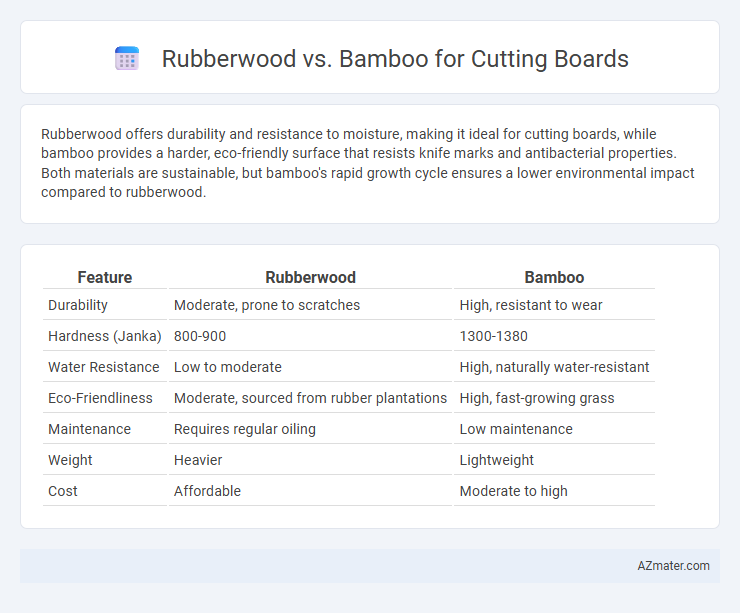 Rubberwood vs. Bamboo for Cutting Boards

Rubberwood offers durability and resistance to moisture, making it ideal for cutting boards, while bamboo provides a harder, eco-friendly surface that resists knife marks and antibacterial properties. Both materials are sustainable, but bamboo's rapid growth cycle ensures a lower environmental impact compared to rubberwood.

| Feature | Rubberwood | Bamboo |
|---|---|---|
| Durability | Moderate, prone to scratches | High, resistant to wear |
| Hardness (Janka) | 800-900 | 1300-1380 |
| Water Resistance | Low to moderate | High, naturally water-resistant |
| Eco-Friendliness | Moderate, sourced from rubber plantations | High, fast-growing grass |
| Maintenance | Requires regular oiling | Low maintenance |
| Weight | Heavier | Lightweight |
| Cost | Affordable | Moderate to high |

AZmater.com