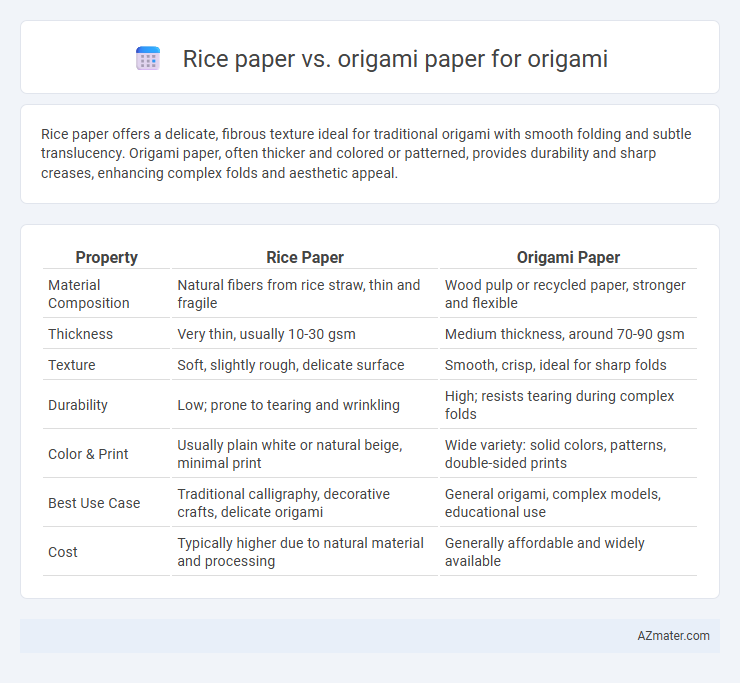 Rice paper vs. origami paper for origami

Rice paper offers a delicate, fibrous texture ideal for traditional origami with smooth folding and subtle translucency. Origami paper, often thicker and colored or patterned, provides durability and sharp creases, enhancing complex folds and aesthetic appeal.

| Property | Rice Paper | Origami Paper |
|---|---|---|
| Material Composition | Natural fibers from rice straw, thin and fragile | Wood pulp or recycled paper, stronger and flexible |
| Thickness | Very thin, usually 10-30 gsm | Medium thickness, around 70-90 gsm |
| Texture | Soft, slightly rough, delicate surface | Smooth, crisp, ideal for sharp folds |
| Durability | Low; prone to tearing and wrinkling | High; resists tearing during complex folds |
| Color & Print | Usually plain white or natural beige, minimal print | Wide variety: solid colors, patterns, double-sided prints |
| Best Use Case | Traditional calligraphy, decorative crafts, delicate origami | General origami, complex models, educational use |
| Cost | Typically higher due to natural material and processing | Generally affordable and widely available |

AZmater.com