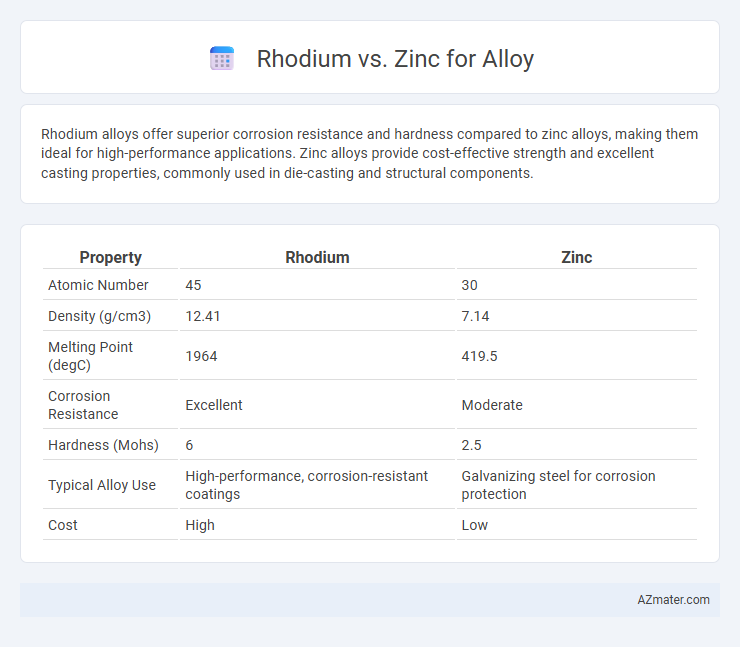 Rhodium vs. Zinc for Alloy

Rhodium alloys offer superior corrosion resistance and hardness compared to zinc alloys, making them ideal for high-performance applications. Zinc alloys provide cost-effective strength and excellent casting properties, commonly used in die-casting and structural components.

| Property | Rhodium | Zinc |
|---|---|---|
| Atomic Number | 45 | 30 |
| Density (g/cm3) | 12.41 | 7.14 |
| Melting Point (degC) | 1964 | 419.5 |
| Corrosion Resistance | Excellent | Moderate |
| Hardness (Mohs) | 6 | 2.5 |
| Typical Alloy Use | High-performance, corrosion-resistant coatings | Galvanizing steel for corrosion protection |
| Cost | High | Low |

AZmater.com