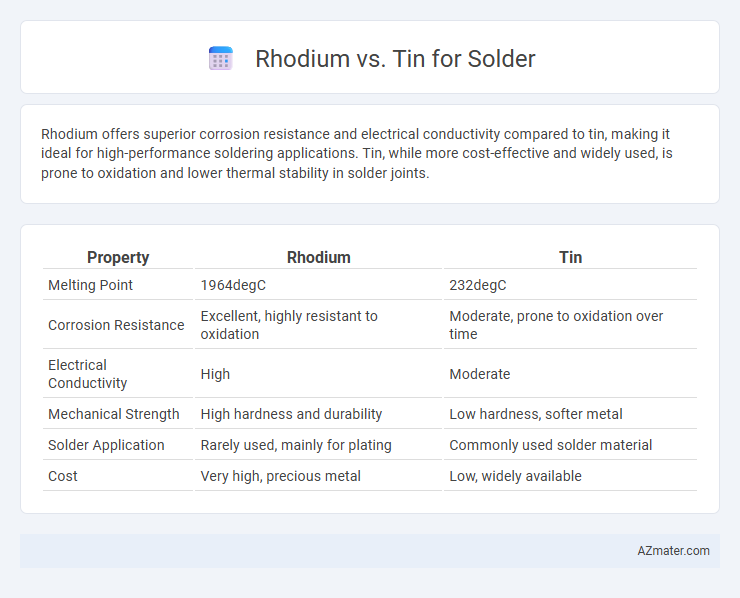 Rhodium vs. Tin for Solder

Rhodium offers superior corrosion resistance and electrical conductivity compared to tin, making it ideal for high-performance soldering applications. Tin, while more cost-effective and widely used, is prone to oxidation and lower thermal stability in solder joints.

| Property | Rhodium | Tin |
|---|---|---|
| Melting Point | 1964degC | 232degC |
| Corrosion Resistance | Excellent, highly resistant to oxidation | Moderate, prone to oxidation over time |
| Electrical Conductivity | High | Moderate |
| Mechanical Strength | High hardness and durability | Low hardness, softer metal |
| Solder Application | Rarely used, mainly for plating | Commonly used solder material |
| Cost | Very high, precious metal | Low, widely available |

AZmater.com