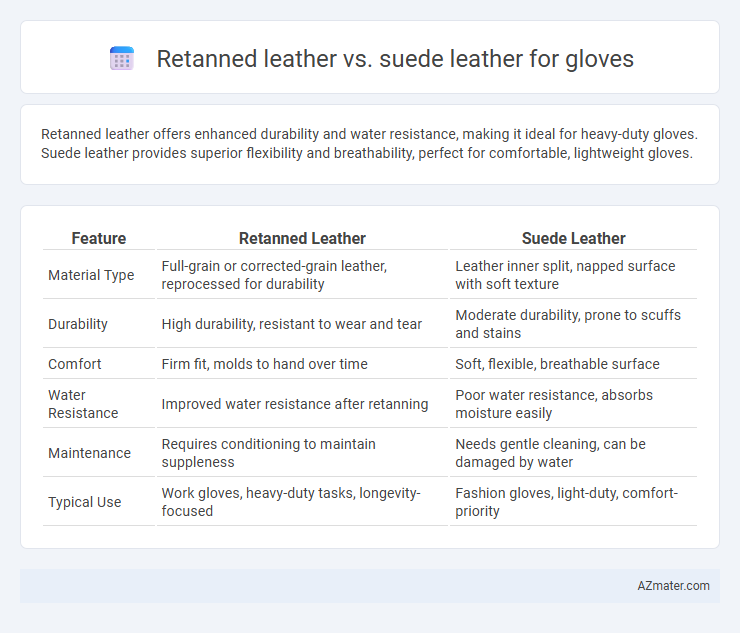 Retanned leather vs. suede leather for gloves

Retanned leather offers enhanced durability and water resistance, making it ideal for heavy-duty gloves. Suede leather provides superior flexibility and breathability, perfect for comfortable, lightweight gloves.

| Feature | Retanned Leather | Suede Leather |
|---|---|---|
| Material Type | Full-grain or corrected-grain leather, reprocessed for durability | Leather inner split, napped surface with soft texture |
| Durability | High durability, resistant to wear and tear | Moderate durability, prone to scuffs and stains |
| Comfort | Firm fit, molds to hand over time | Soft, flexible, breathable surface |
| Water Resistance | Improved water resistance after retanning | Poor water resistance, absorbs moisture easily |
| Maintenance | Requires conditioning to maintain suppleness | Needs gentle cleaning, can be damaged by water |
| Typical Use | Work gloves, heavy-duty tasks, longevity-focused | Fashion gloves, light-duty, comfort-priority |

AZmater.com