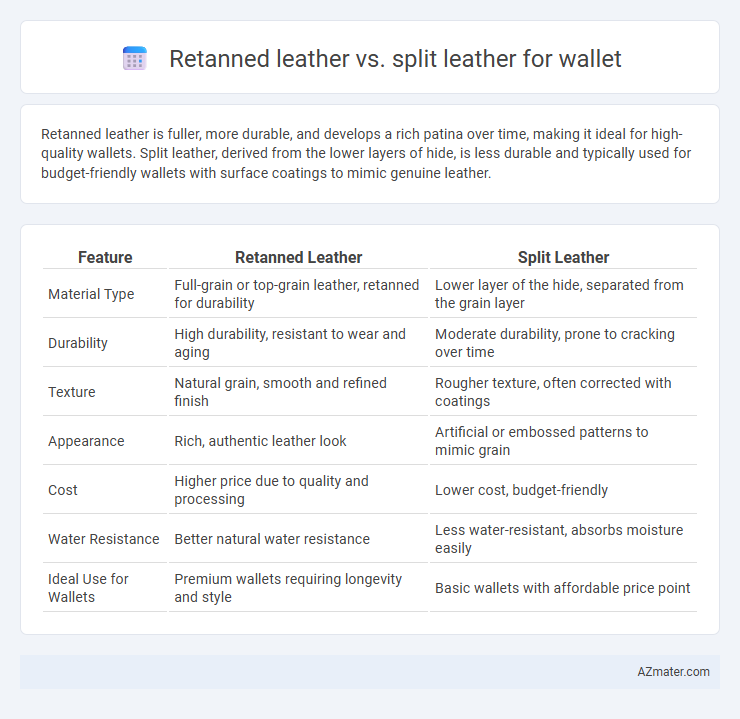 Retanned leather vs. split leather for wallet

Retanned leather is fuller, more durable, and develops a rich patina over time, making it ideal for high-quality wallets. Split leather, derived from the lower layers of hide, is less durable and typically used for budget-friendly wallets with surface coatings to mimic genuine leather.

| Feature | Retanned Leather | Split Leather |
|---|---|---|
| Material Type | Full-grain or top-grain leather, retanned for durability | Lower layer of the hide, separated from the grain layer |
| Durability | High durability, resistant to wear and aging | Moderate durability, prone to cracking over time |
| Texture | Natural grain, smooth and refined finish | Rougher texture, often corrected with coatings |
| Appearance | Rich, authentic leather look | Artificial or embossed patterns to mimic grain |
| Cost | Higher price due to quality and processing | Lower cost, budget-friendly |
| Water Resistance | Better natural water resistance | Less water-resistant, absorbs moisture easily |
| Ideal Use for Wallets | Premium wallets requiring longevity and style | Basic wallets with affordable price point |

AZmater.com