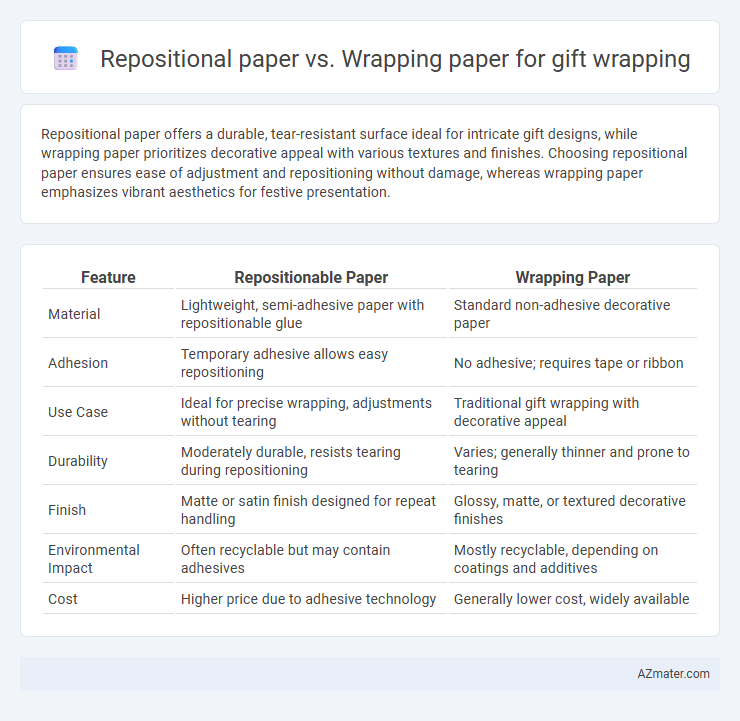 Repositional paper vs. Wrapping paper for gift wrapping

Repositional paper offers a durable, tear-resistant surface ideal for intricate gift designs, while wrapping paper prioritizes decorative appeal with various textures and finishes. Choosing repositional paper ensures ease of adjustment and repositioning without damage, whereas wrapping paper emphasizes vibrant aesthetics for festive presentation.

| Feature | Repositionable Paper | Wrapping Paper |
|---|---|---|
| Material | Lightweight, semi-adhesive paper with repositionable glue | Standard non-adhesive decorative paper |
| Adhesion | Temporary adhesive allows easy repositioning | No adhesive; requires tape or ribbon |
| Use Case | Ideal for precise wrapping, adjustments without tearing | Traditional gift wrapping with decorative appeal |
| Durability | Moderately durable, resists tearing during repositioning | Varies; generally thinner and prone to tearing |
| Finish | Matte or satin finish designed for repeat handling | Glossy, matte, or textured decorative finishes |
| Environmental Impact | Often recyclable but may contain adhesives | Mostly recyclable, depending on coatings and additives |
| Cost | Higher price due to adhesive technology | Generally lower cost, widely available |

AZmater.com