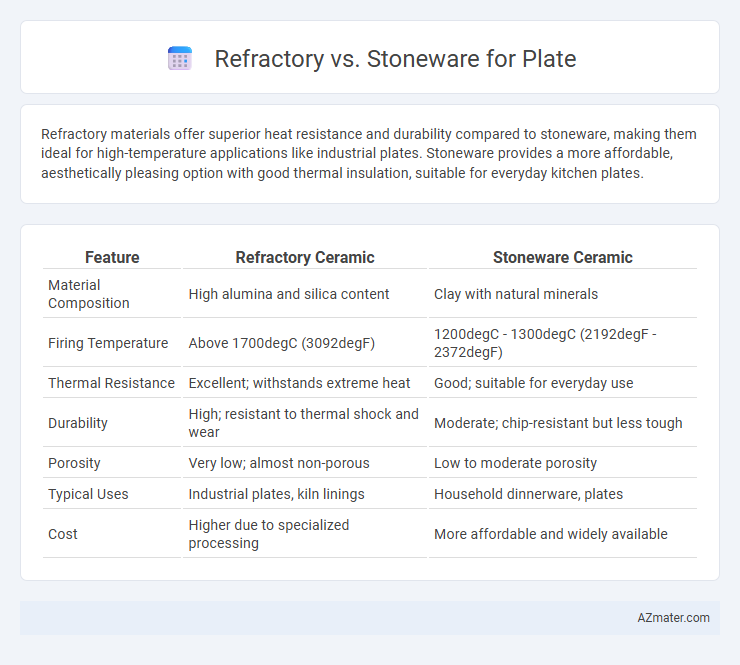 Refractory vs. Stoneware for Plate

Refractory materials offer superior heat resistance and durability compared to stoneware, making them ideal for high-temperature applications like industrial plates. Stoneware provides a more affordable, aesthetically pleasing option with good thermal insulation, suitable for everyday kitchen plates.

| Feature | Refractory Ceramic | Stoneware Ceramic |
|---|---|---|
| Material Composition | High alumina and silica content | Clay with natural minerals |
| Firing Temperature | Above 1700degC (3092degF) | 1200degC - 1300degC (2192degF - 2372degF) |
| Thermal Resistance | Excellent; withstands extreme heat | Good; suitable for everyday use |
| Durability | High; resistant to thermal shock and wear | Moderate; chip-resistant but less tough |
| Porosity | Very low; almost non-porous | Low to moderate porosity |
| Typical Uses | Industrial plates, kiln linings | Household dinnerware, plates |
| Cost | Higher due to specialized processing | More affordable and widely available |

AZmater.com