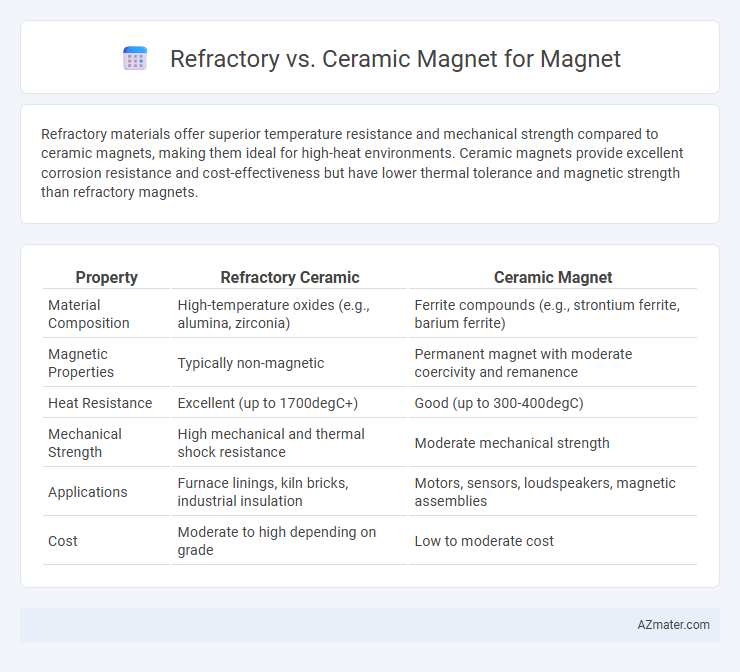 Refractory vs. Ceramic Magnet for Magnet

Refractory materials offer superior temperature resistance and mechanical strength compared to ceramic magnets, making them ideal for high-heat environments. Ceramic magnets provide excellent corrosion resistance and cost-effectiveness but have lower thermal tolerance and magnetic strength than refractory magnets.

| Property | Refractory Ceramic | Ceramic Magnet |
|---|---|---|
| Material Composition | High-temperature oxides (e.g., alumina, zirconia) | Ferrite compounds (e.g., strontium ferrite, barium ferrite) |
| Magnetic Properties | Typically non-magnetic | Permanent magnet with moderate coercivity and remanence |
| Heat Resistance | Excellent (up to 1700degC+) | Good (up to 300-400degC) |
| Mechanical Strength | High mechanical and thermal shock resistance | Moderate mechanical strength |
| Applications | Furnace linings, kiln bricks, industrial insulation | Motors, sensors, loudspeakers, magnetic assemblies |
| Cost | Moderate to high depending on grade | Low to moderate cost |

AZmater.com