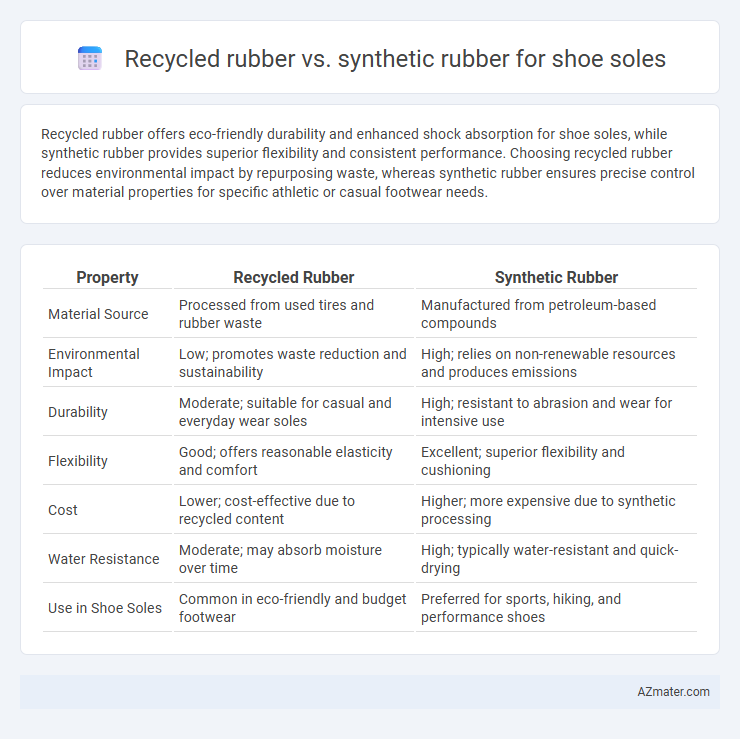 Recycled rubber vs. synthetic rubber for shoe soles

Recycled rubber offers eco-friendly durability and enhanced shock absorption for shoe soles, while synthetic rubber provides superior flexibility and consistent performance. Choosing recycled rubber reduces environmental impact by repurposing waste, whereas synthetic rubber ensures precise control over material properties for specific athletic or casual footwear needs.

| Property | Recycled Rubber | Synthetic Rubber |
|---|---|---|
| Material Source | Processed from used tires and rubber waste | Manufactured from petroleum-based compounds |
| Environmental Impact | Low; promotes waste reduction and sustainability | High; relies on non-renewable resources and produces emissions |
| Durability | Moderate; suitable for casual and everyday wear soles | High; resistant to abrasion and wear for intensive use |
| Flexibility | Good; offers reasonable elasticity and comfort | Excellent; superior flexibility and cushioning |
| Cost | Lower; cost-effective due to recycled content | Higher; more expensive due to synthetic processing |
| Water Resistance | Moderate; may absorb moisture over time | High; typically water-resistant and quick-drying |
| Use in Shoe Soles | Common in eco-friendly and budget footwear | Preferred for sports, hiking, and performance shoes |

AZmater.com