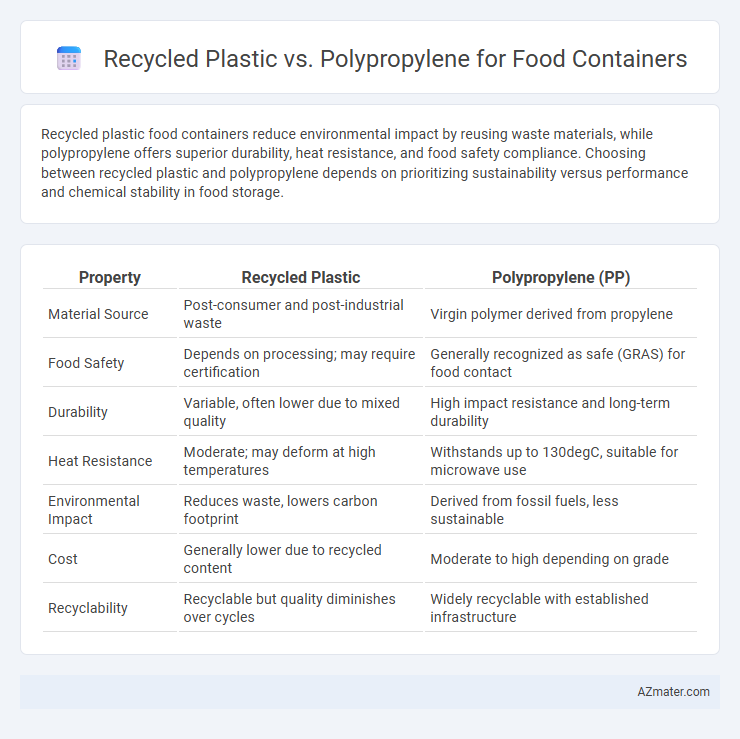 Recycled Plastic vs. Polypropylene for Food Containers

Recycled plastic food containers reduce environmental impact by reusing waste materials, while polypropylene offers superior durability, heat resistance, and food safety compliance. Choosing between recycled plastic and polypropylene depends on prioritizing sustainability versus performance and chemical stability in food storage.

| Property | Recycled Plastic | Polypropylene (PP) |
|---|---|---|
| Material Source | Post-consumer and post-industrial waste | Virgin polymer derived from propylene |
| Food Safety | Depends on processing; may require certification | Generally recognized as safe (GRAS) for food contact |
| Durability | Variable, often lower due to mixed quality | High impact resistance and long-term durability |
| Heat Resistance | Moderate; may deform at high temperatures | Withstands up to 130degC, suitable for microwave use |
| Environmental Impact | Reduces waste, lowers carbon footprint | Derived from fossil fuels, less sustainable |
| Cost | Generally lower due to recycled content | Moderate to high depending on grade |
| Recyclability | Recyclable but quality diminishes over cycles | Widely recyclable with established infrastructure |

AZmater.com